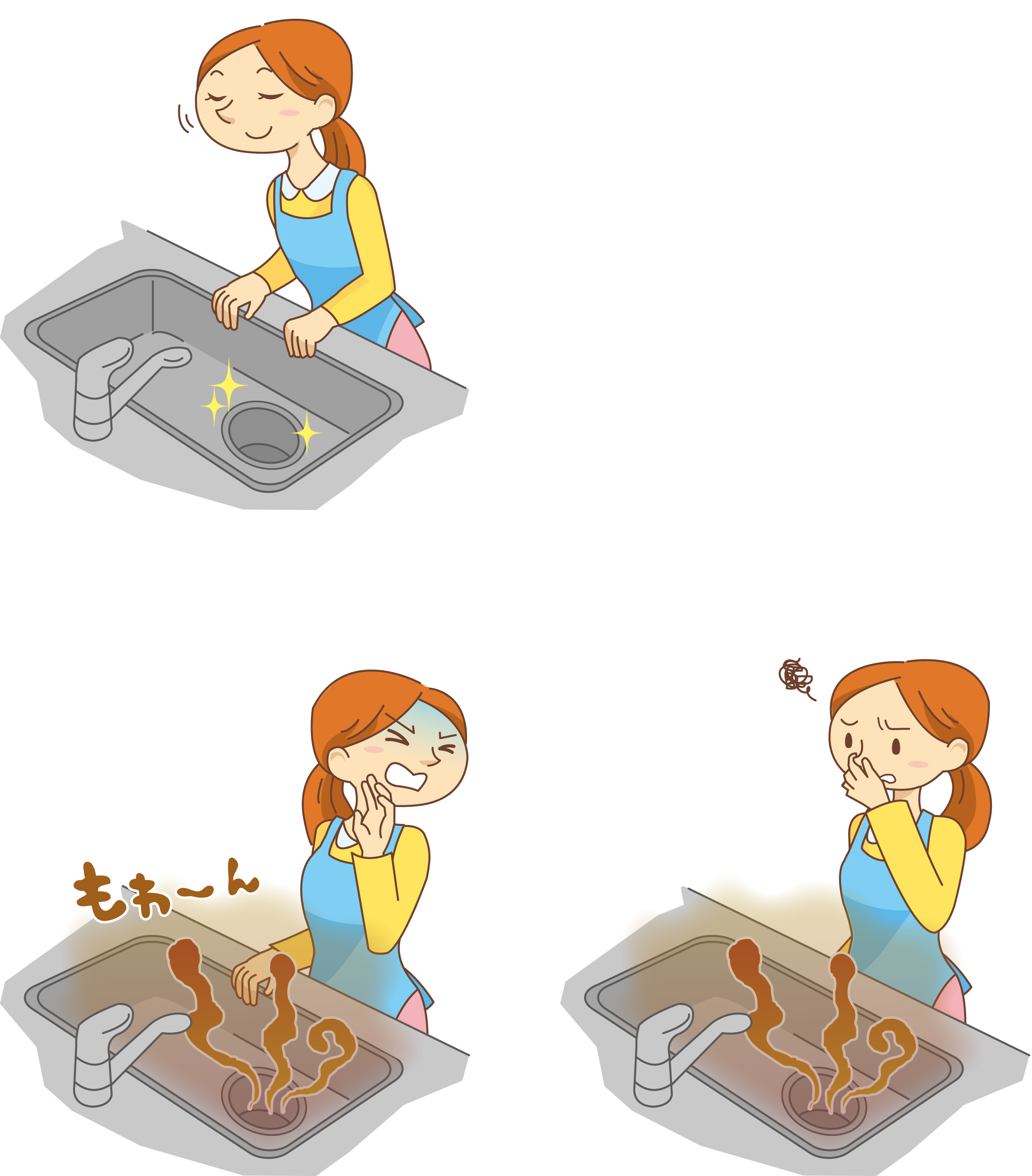 もわ～ん