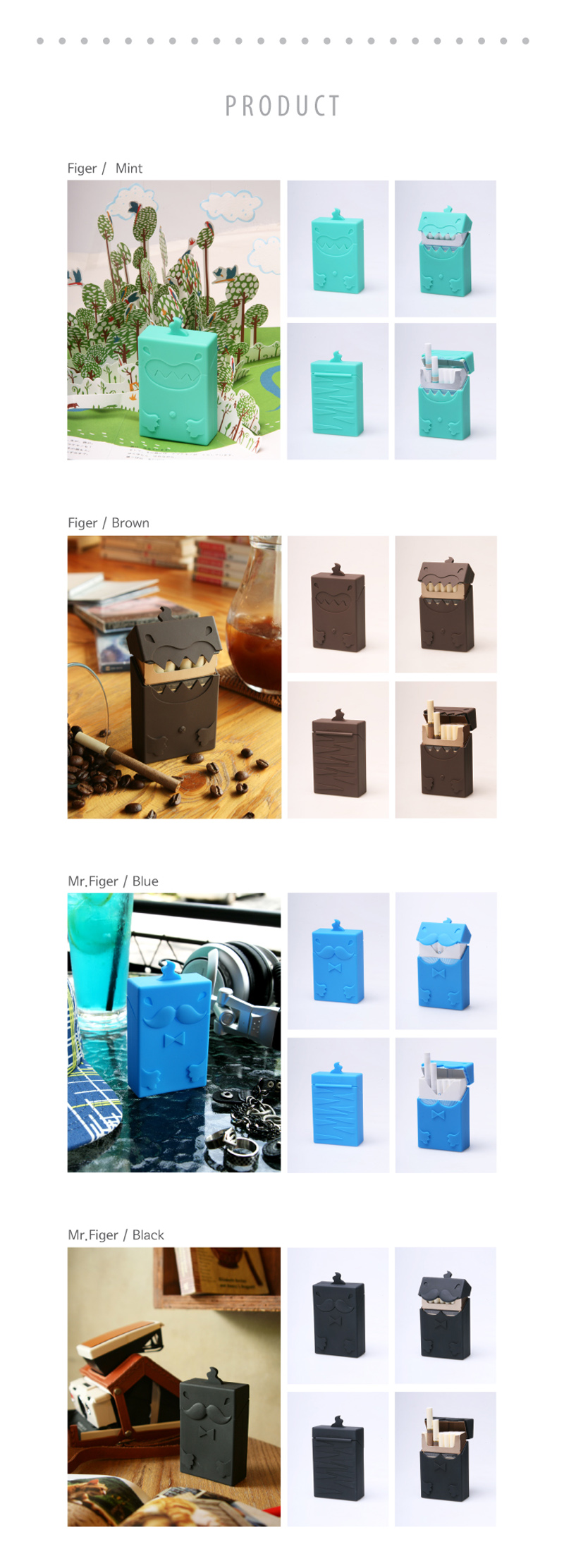 PRODUCT

Figer / Mint

Figer / Brown

Mr.Figer / Blue

Mr.Figer / Black