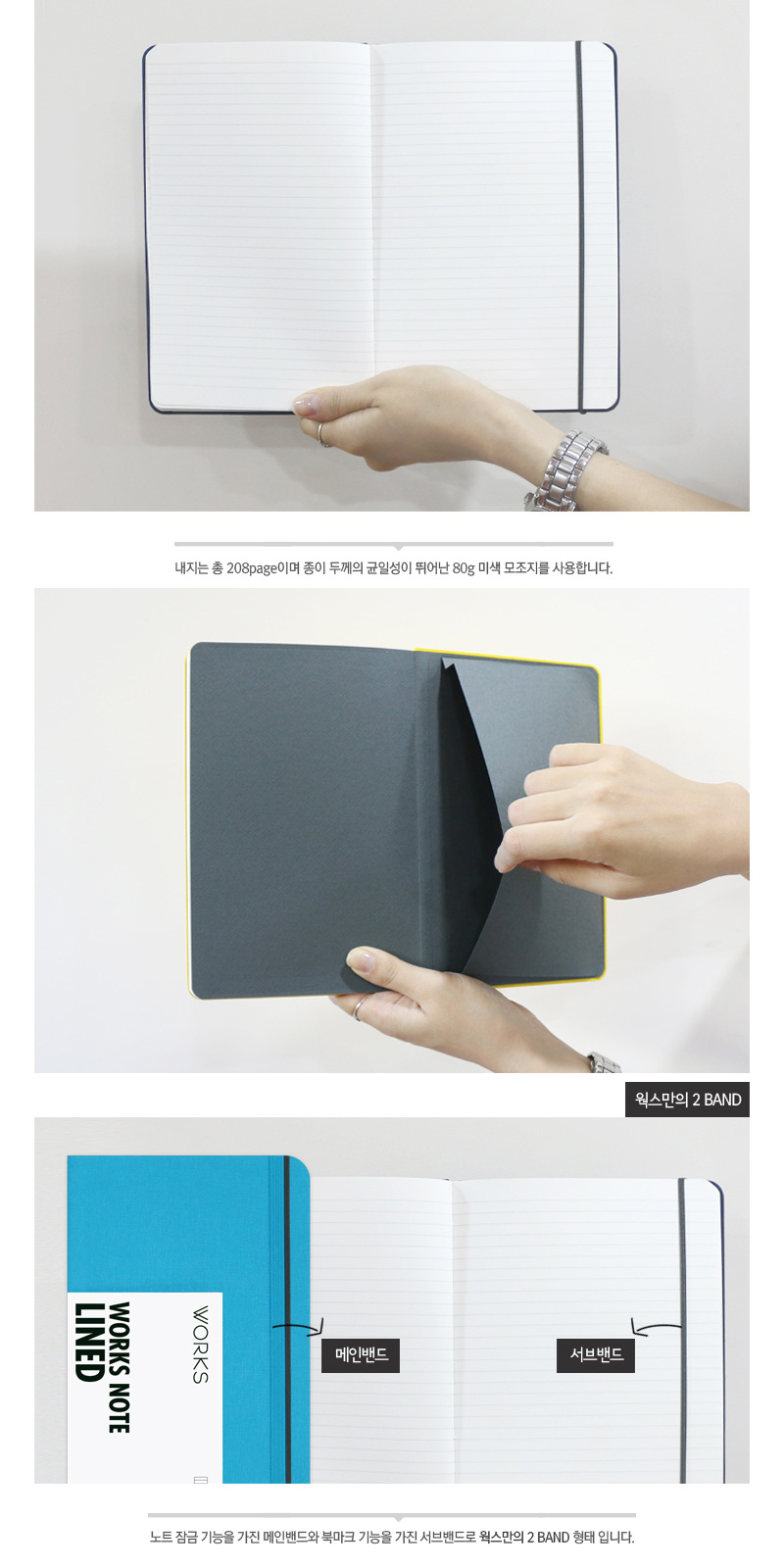 내지는 총 208page이며 종이 두께의 균일성이 뛰어난 80g 미색 모조지를 사용합니다.

웍스만의 2 BAND

WORKS NOTE LINED

WORKS

메인밴드

서브밴드

노트 잠금 기능을 가진 메인밴드와 북마크 기능을 가진 서브밴드로 웍스만의 2 BAND 형태 입니다.