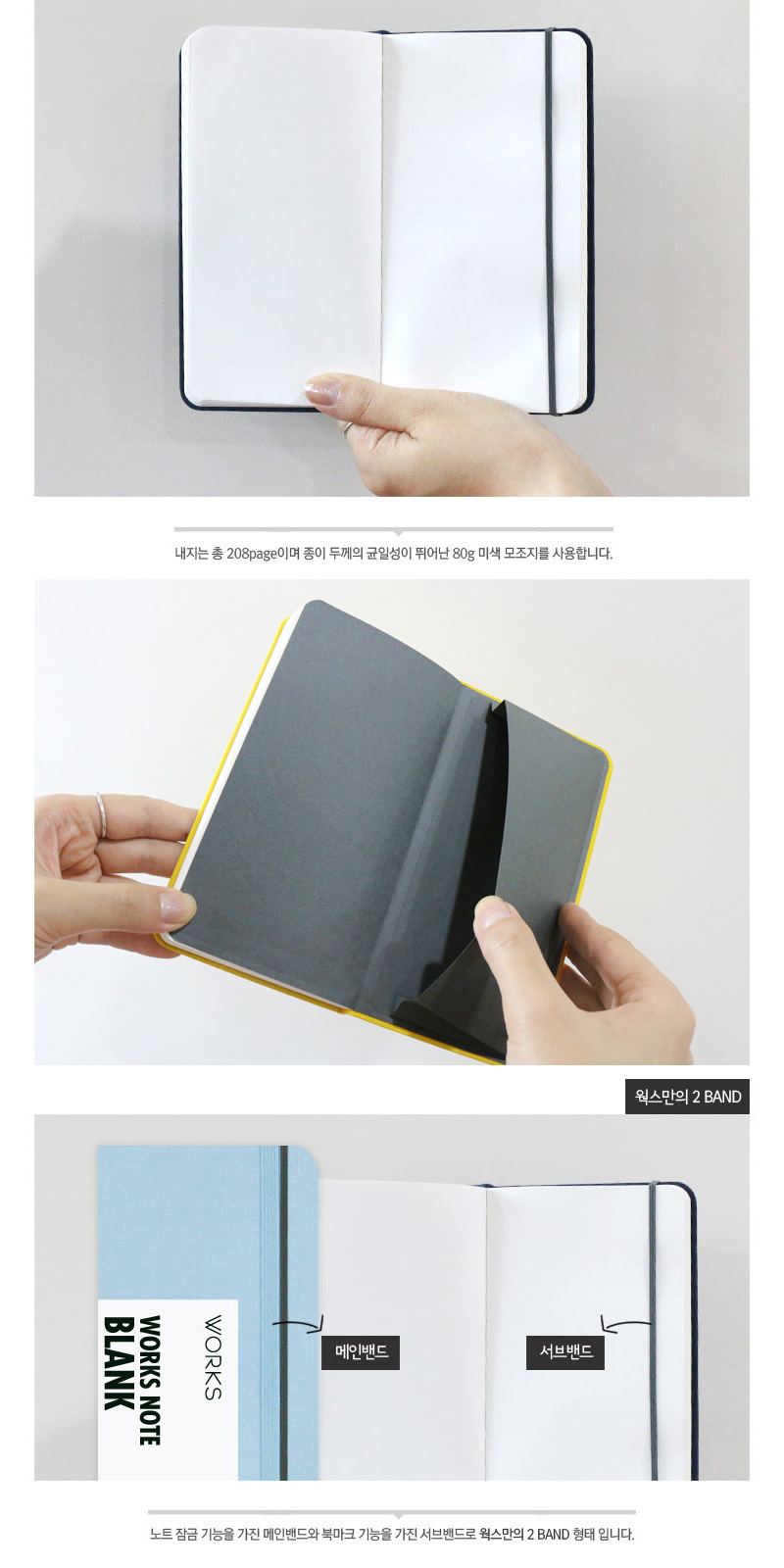 내지는 총 208page이며 종이 두께의 균일성이 뛰어난 80g 미색 모조지를 사용합니다.

웍스만의 2 BAND

WORKS

WORKS NOTE
BLANK

메인밴드

서브밴드

노트 잠금 기능을 가진 메인밴드와 북마크 기능을 가진 서브밴드로 웍스만의 2 BAND 형태 입니다.