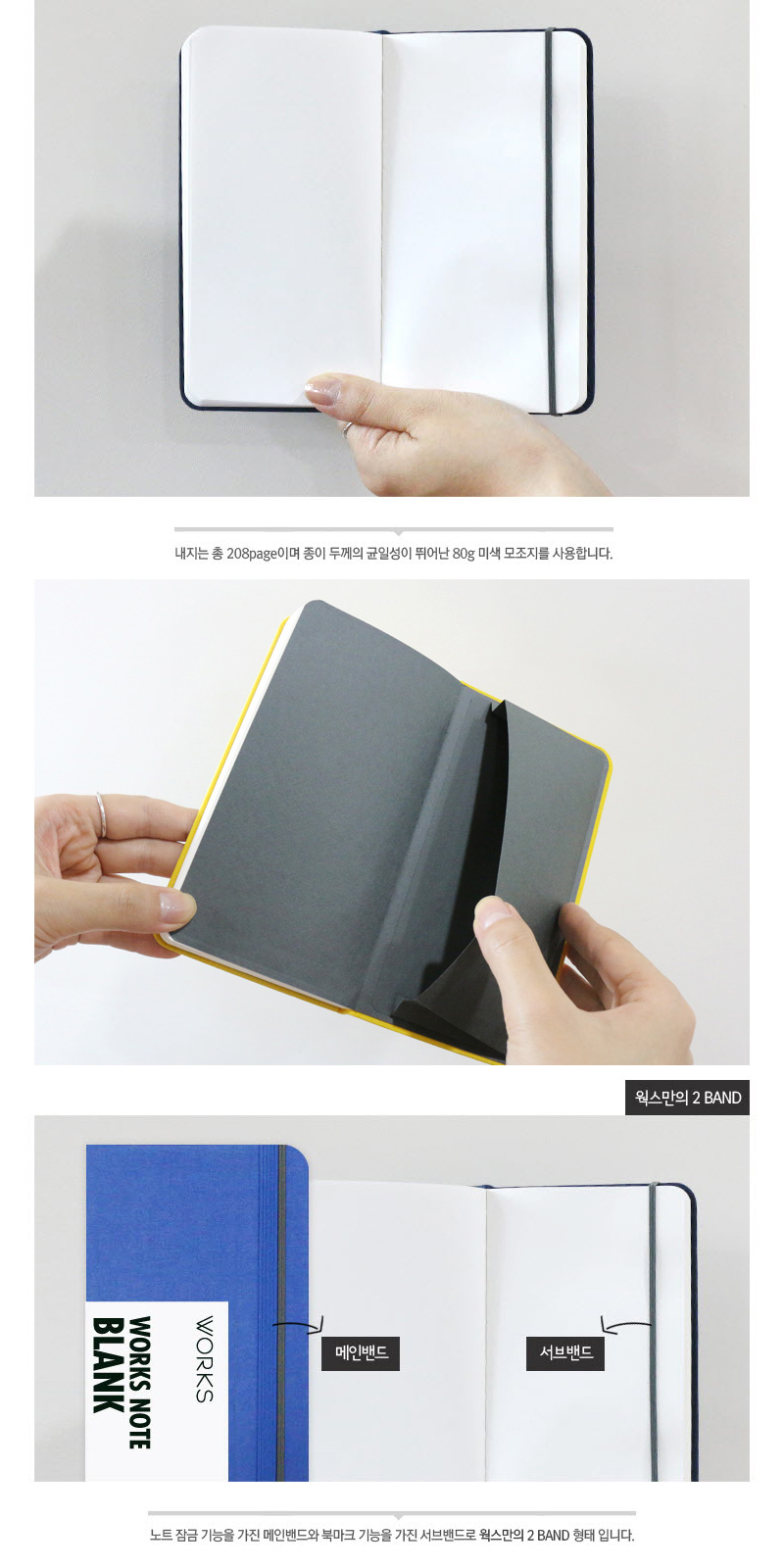 내지는 총 208page이며 종이 두께의 균일성이 뛰어난 80g 미색 모조지를 사용합니다.

웍스만의 2 BAND

WORKS

WORKS NOTE
BLANK

메인밴드

서브밴드

노트 잠금 기능을 가진 메인밴드와 북마크 기능을 가진 서브밴드로 웍스만의 2 BAND 형태 입니다.