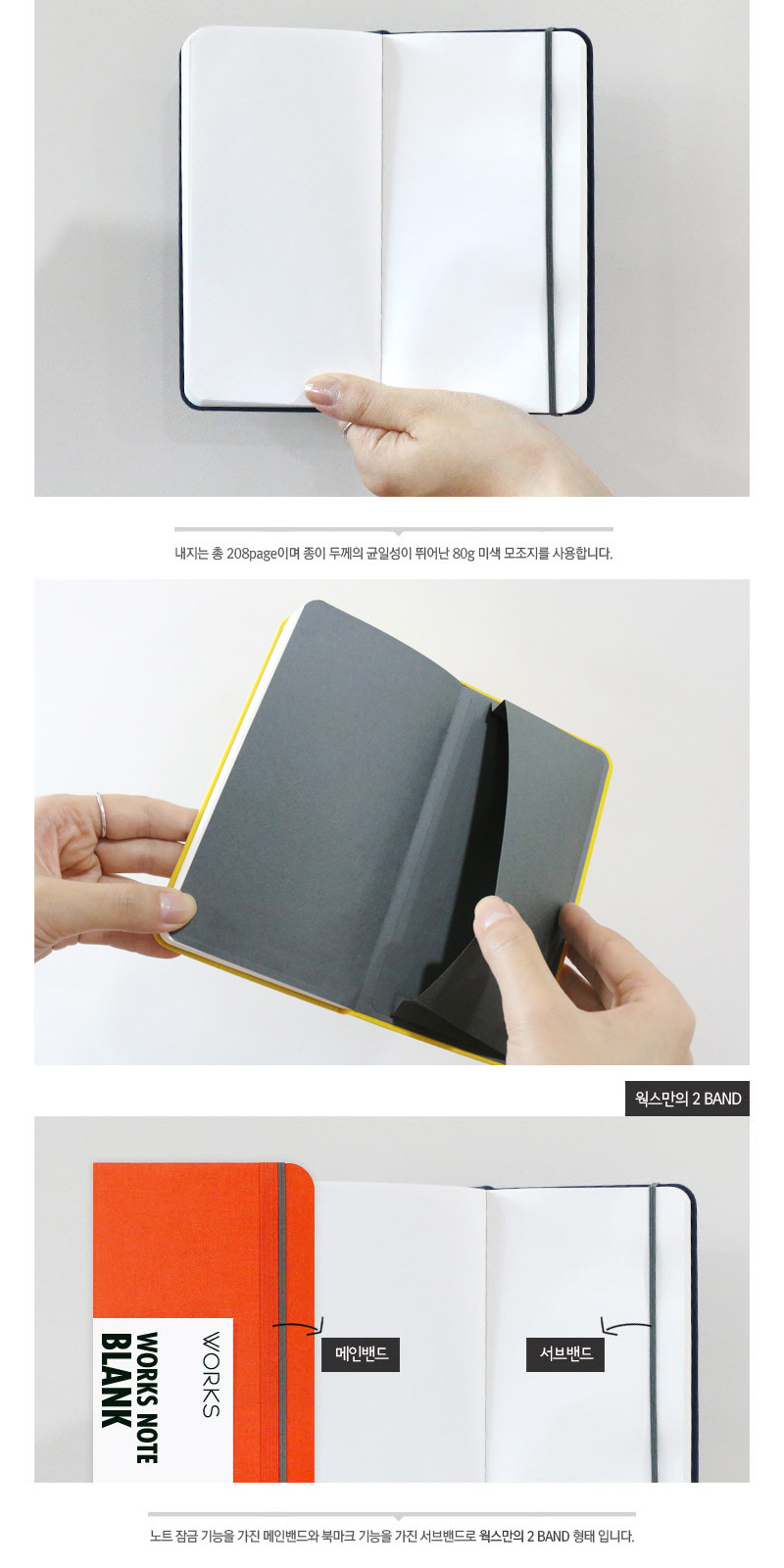 내지는 총 208page이며 종이 두께의 균일성이 뛰어난 80g 미색 모조지를 사용합니다.

웍스만의 2 BAND

WORKS

WORKS NOTE
BLANK

메인밴드

서브밴드

노트 잠금 기능을 가진 메인밴드와 북마크 기능을 가진 서브밴드로 웍스만의 2 BAND 형태 입니다.