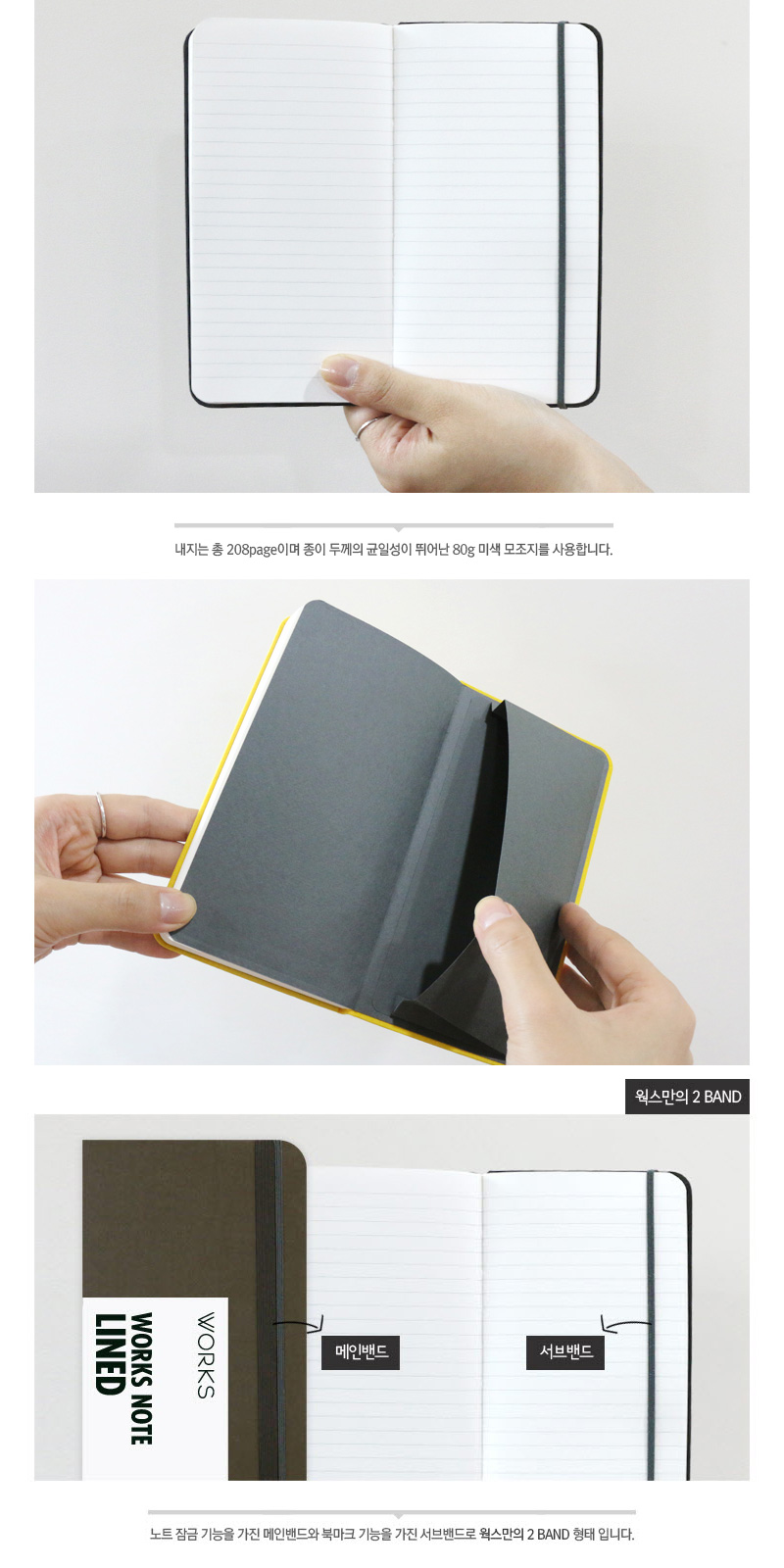 내지는 총 208page이며 종이 두께의 균일성이 뛰어난 80g 미색 모조지를 사용합니다.

웍스만의 2 BAND

WORKS

WORKS NOTE
LINED

메인밴드

서브밴드

노트 잠금 기능을 가진 메인밴드와 북마크 기능을 가진 서브밴드로 웍스만의 2 BAND 형태 입니다.