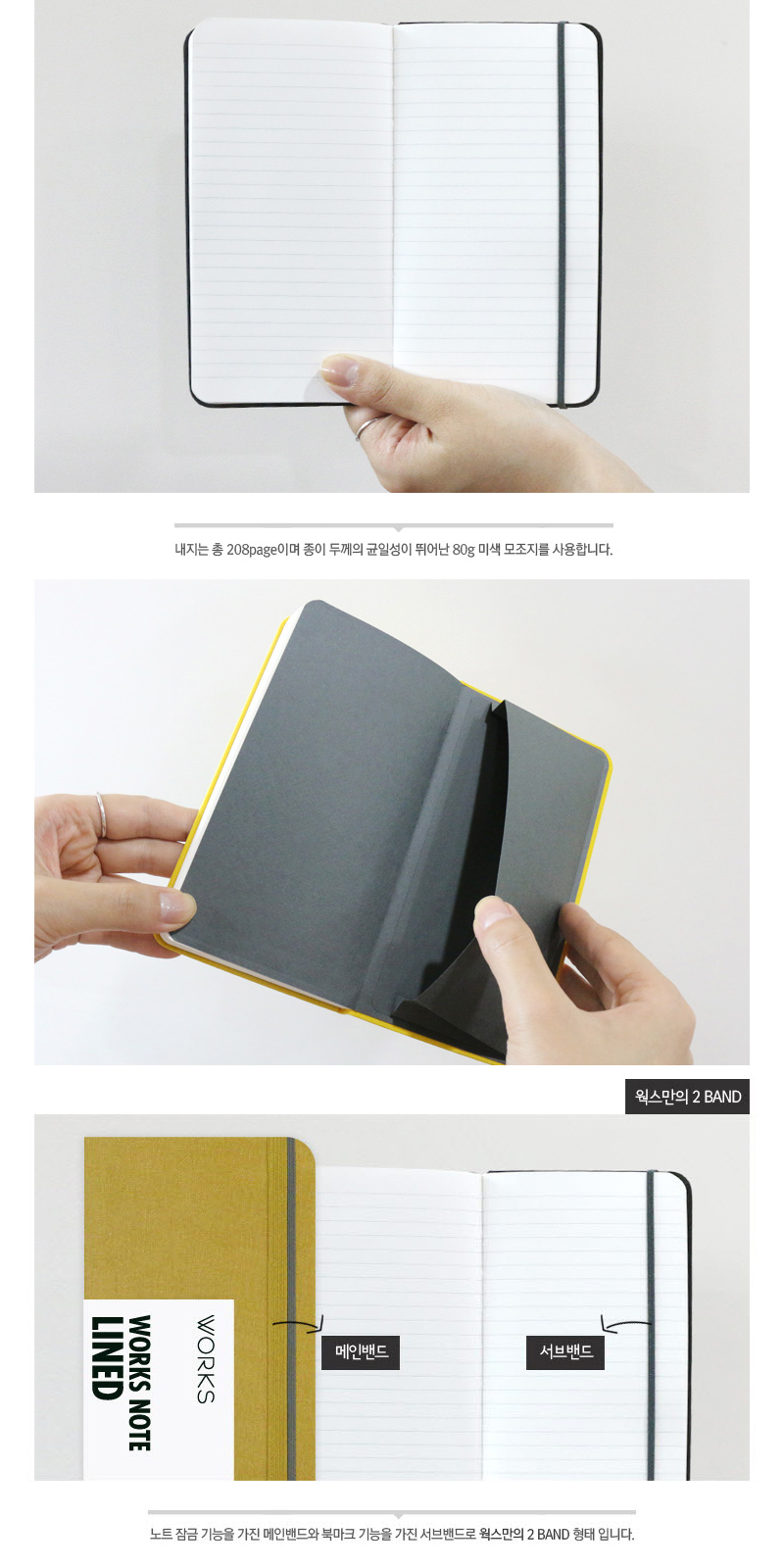 내지는 총 208page이며 종이 두께의 균일성이 뛰어난 80g 미색 모조지를 사용합니다.

웍스만의 2 BAND

WORKS

WORKS NOTE LINED

메인밴드

서브밴드

노트 잠금 기능을 가진 메인밴드와 북마크 기능을 가진 서브밴드로 웍스만의 2 BAND 형태 입니다.