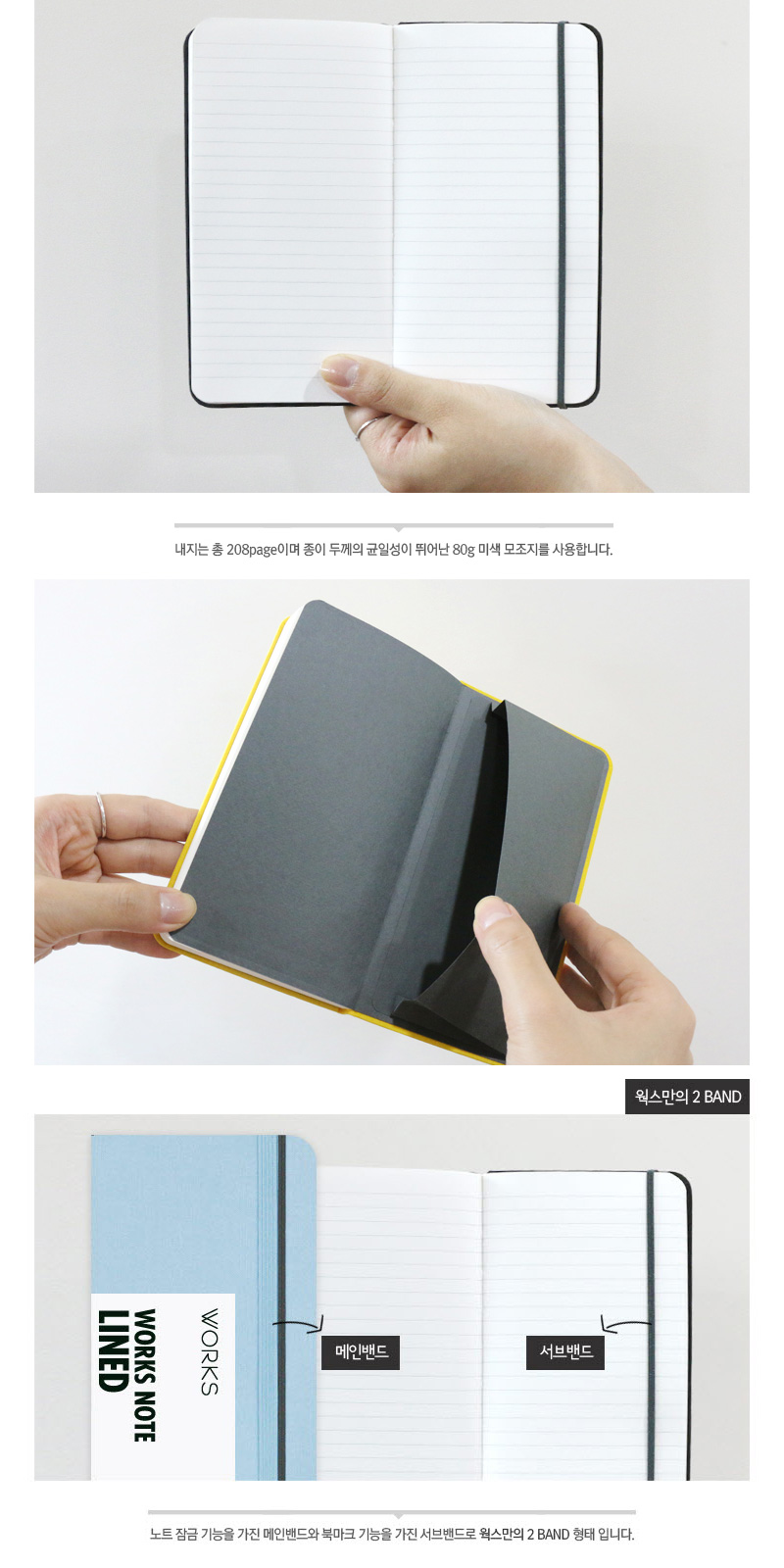 내지는 총 208page이며 종이 두께의 균일성이 뛰어난 80g 미색 모조지를 사용합니다.

웍스만의 2 BAND

WORKS

WORKS NOTE
LINED

메인밴드

서브밴드

노트 잠금 기능을 가진 메인밴드와 북마크 기능을 가진 서브밴드로 웍스만의 2 BAND 형태 입니다.