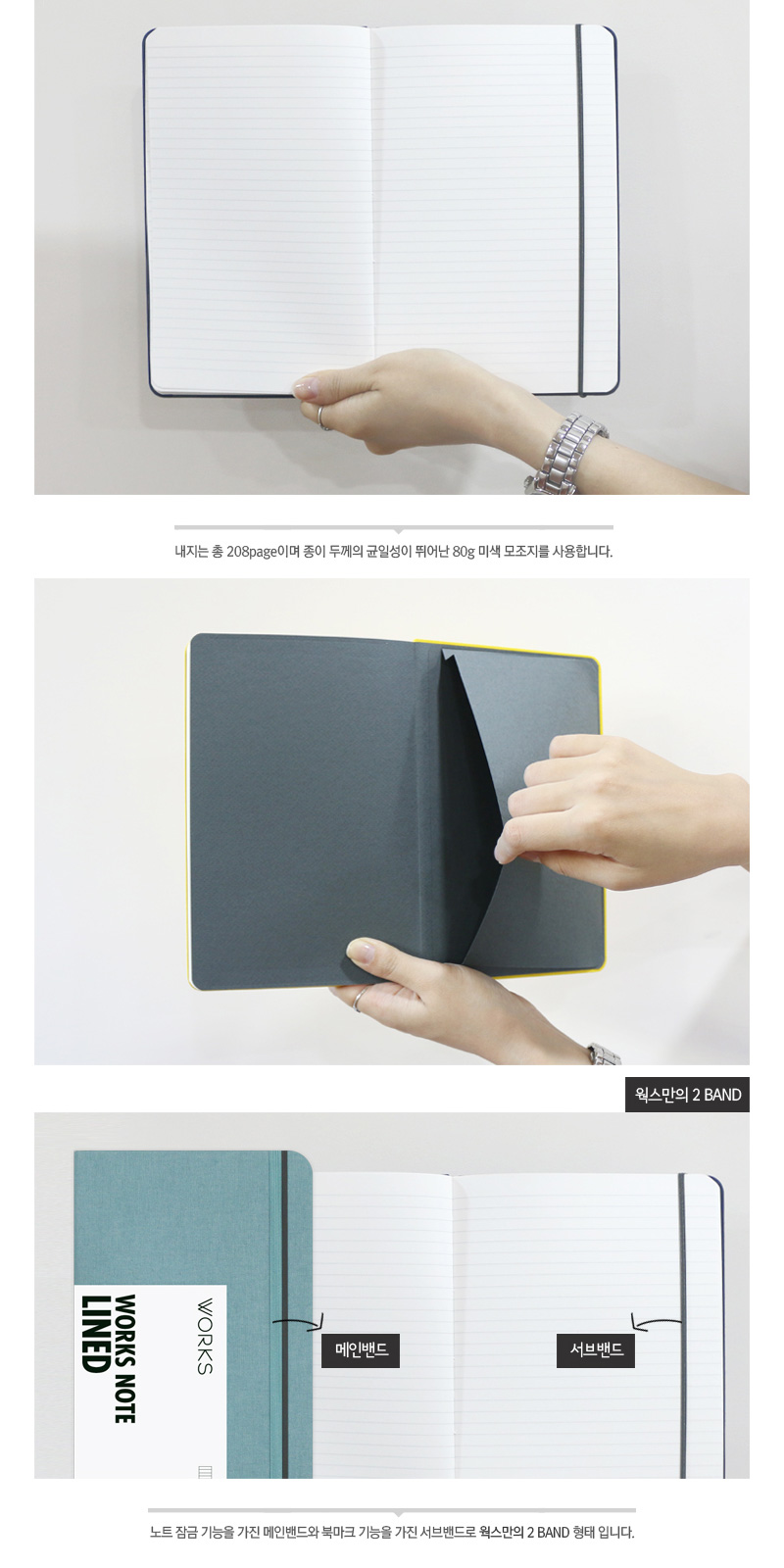 내지는 총 208page이며 종이 두께의 균일성이 뛰어난 80g 미색 모조지를 사용합니다.

웍스만의 2 BAND

WORKS NOTE LINED

WORKS

메인밴드

서브밴드

노트 잠금 기능을 가진 메인밴드와 북마크 기능을 가진 서브밴드로 웍스만의 2 BAND 형태 입니다.