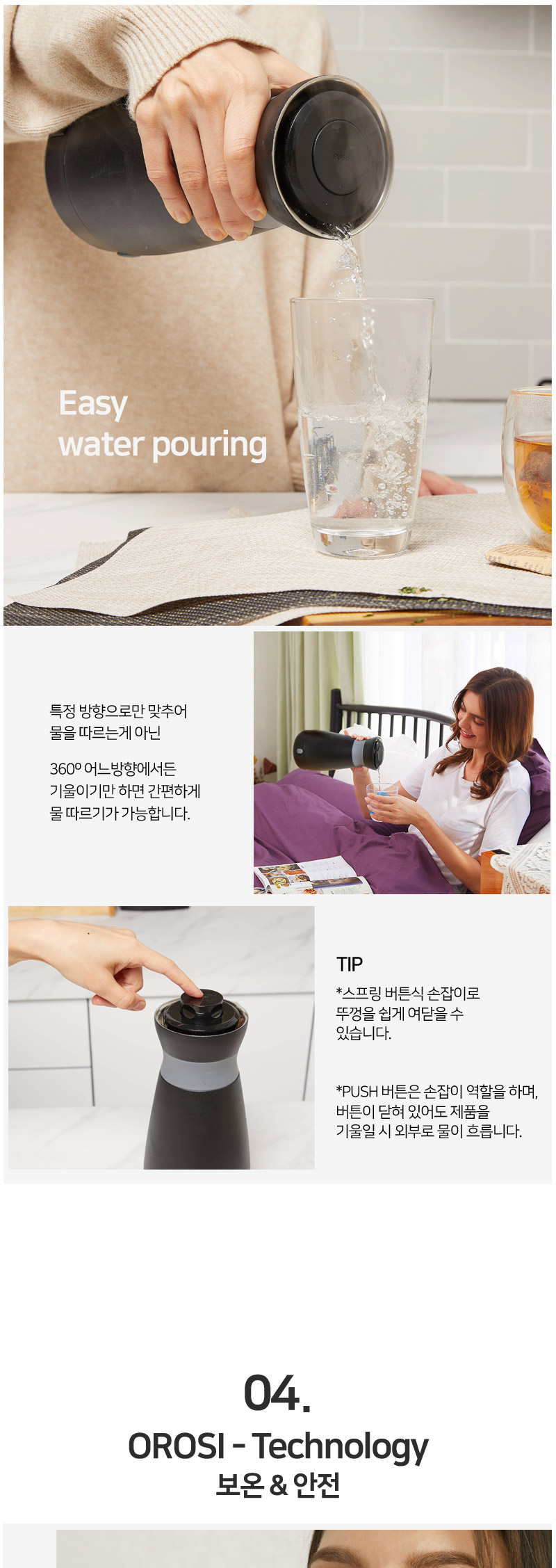 PUSH

Easy water pouring

특정 방향으로만 맞추어 물을 따르는게 아닌

360º 어느방향에서든 기울이기만 하면 간편하게 물 따르기가 가능합니다.

TIP

*스프링 버튼식 손잡이로 뚜껑을 쉽게 여닫을 수 있습니다.

*PUSH 버튼은 손잡이 역할을 하며, 버튼이 닫혀 있어도 제품을 기울일 시 외부로 물이 흐릅니다.

04.

OROSI - Technology

보온 & 안전