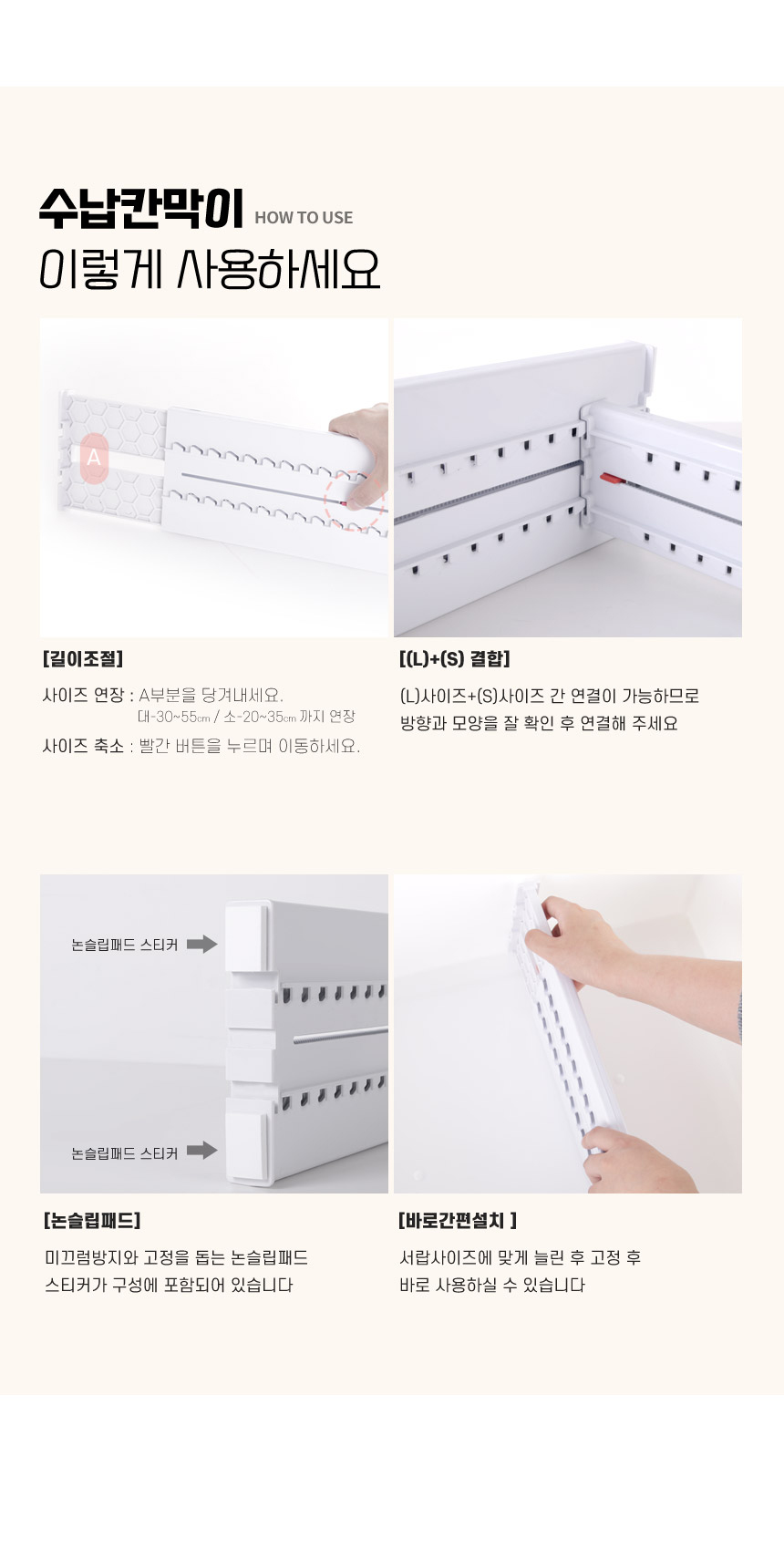 수납칸막이 HOW TO USE
이렇게 사용하세요

A

[길이조절]

사이즈 연장 : A부분을 당겨내세요.
대-30~55cm / 소-20~35cm 까지 연장

사이즈 축소 : 빨간 버튼을 누르며 이동하세요.

[(L)+(S) 결합]

(L)사이즈+(S)사이즈 간 연결이 가능하므로
방향과 모양을 잘 확인 후 연결해 주세요

논슬립패드 스티커
논슬립패드 스티커

[논슬립패드]

미끄럼방지와 고정을 돕는 논슬립패드
스티커가 구성에 포함되어 있습니다

[바로간편설치 ]

서랍사이즈에 맞게 늘린 후 고정 후
바로 사용하실 수 있습니다