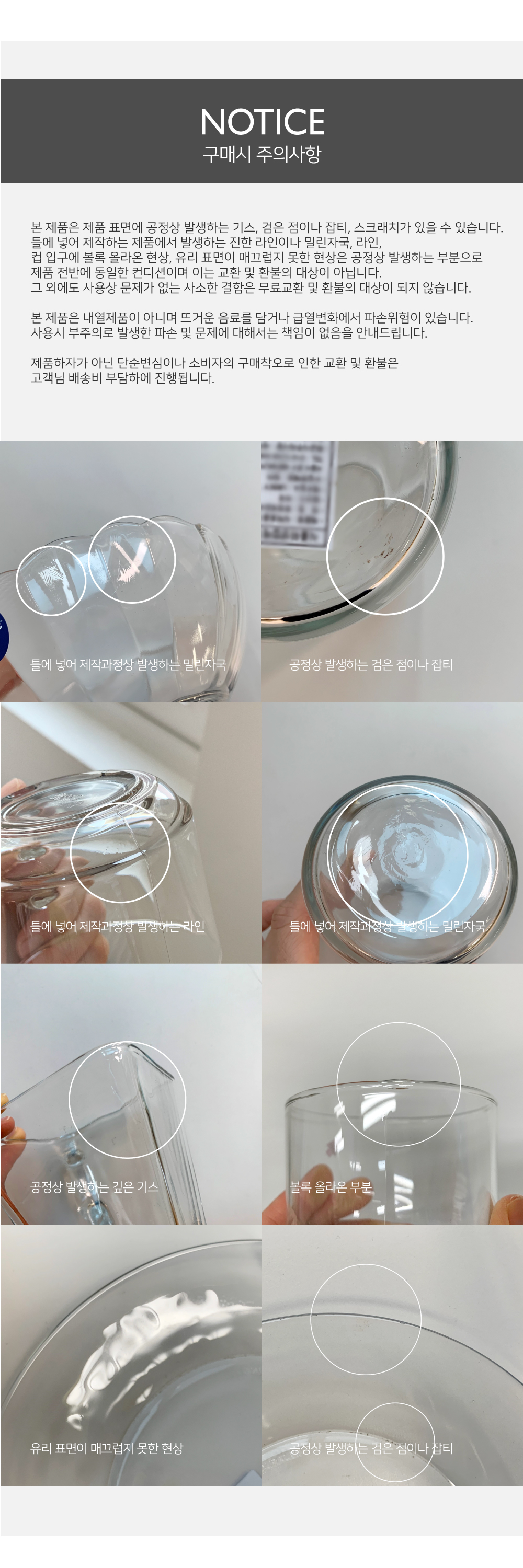 NOTICE
구매시 주의사항

본 제품은 제품 표면에 공정상 발생하는 기스, 검은 점이나 잡티, 스크래치가 있을 수 있습니다. 틀에 넣어 제작하는 제품에서 발생하는 진한 라인이나 밀린자국, 라인, 컵 입구에 볼록 올라온 현상, 유리 표면이 매끄럽지 못한 현상은 공정상 발생하는 부분으로 제품 전반에 동일한 컨디션이며 이는 교환 및 환불의 대상이 아닙니다. 그 외에도 사용상 문제가 없는 사소한 결함은 무료교환 및 환불의 대상이 되지 않습니다.

본 제품은 내열제품이 아니며 뜨거운 음료를 담거나 급열변화에서 파손위험이 있습니다. 사용시 부주의로 발생한 파손 및 문제에 대해서는 책임이 없음을 안내드립니다.

제품하자가 아닌 단순변심이나 소비자의 구매착오로 인한 교환 및 환불은 고객님 배송비 부담하에 진행됩니다.

틀에 넣어 제작과정상 발생하는 밀린자국

공정상 발생하는 검은 점이나 잡티

틀에 넣어 제작과정상 발생하는 라인

틀에 넣어 제작과정상 발생하는 밀린자국

공정상 발생하는 깊은 기스

볼록 올라온 부분

유리 표면이 매끄럽지 못한 현상

공정상 발생하는 검은 점이나 잡티