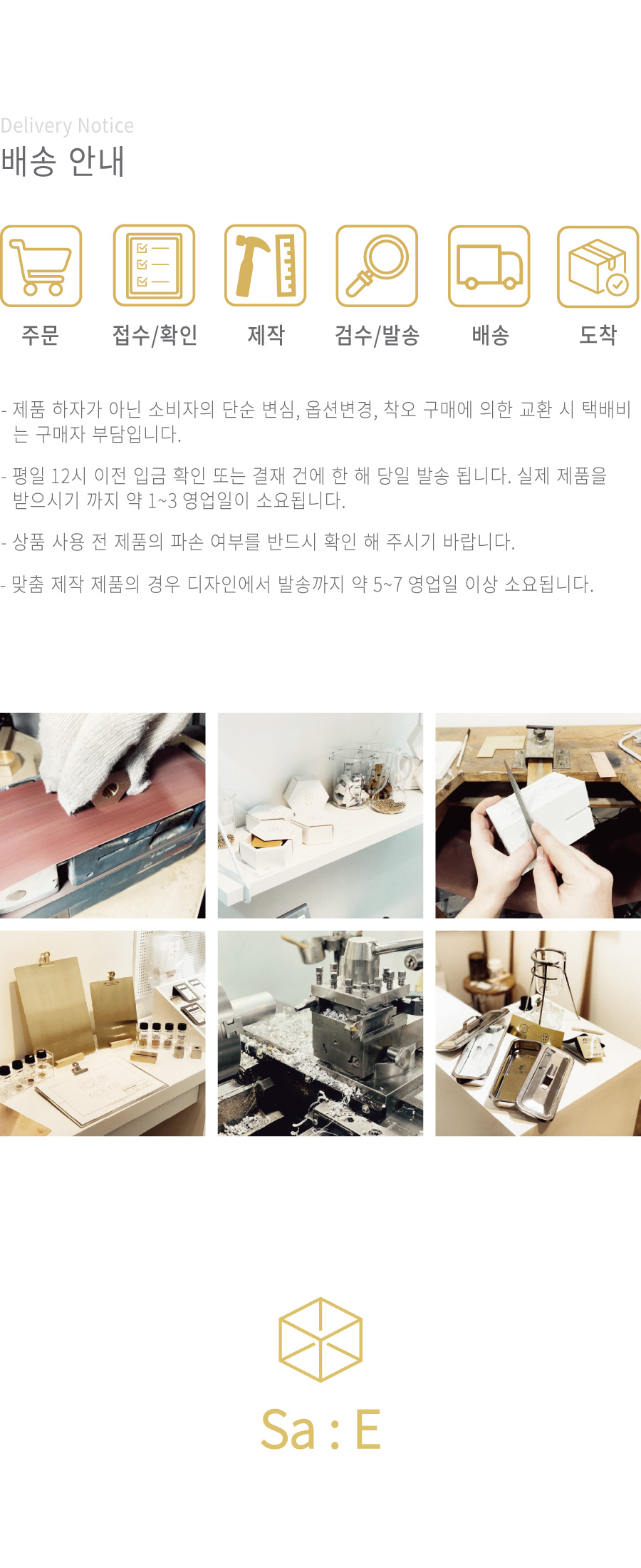 Delivery Notice
배송 안내

주문 접수/확인 제작 검수/발송 배송 도착

- 제품 하자가 아닌 소비자의 단순 변심, 옵션변경, 착오 구매에 의한 교환 시 택배비는 구매자 부담입니다.

- 평일 12시 이전 입금 확인 또는 결재 건에 한 해 당일 발송 됩니다. 실제 제품을 받으시기 까지 약 1~3 영업일이 소요됩니다.

- 상품 사용 전 제품의 파손 여부를 반드시 확인 해 주시기 바랍니다.

- 맞춤 제작 제품의 경우 디자인에서 발송까지 약 5~7 영업일 이상 소요됩니다.

Sa : E