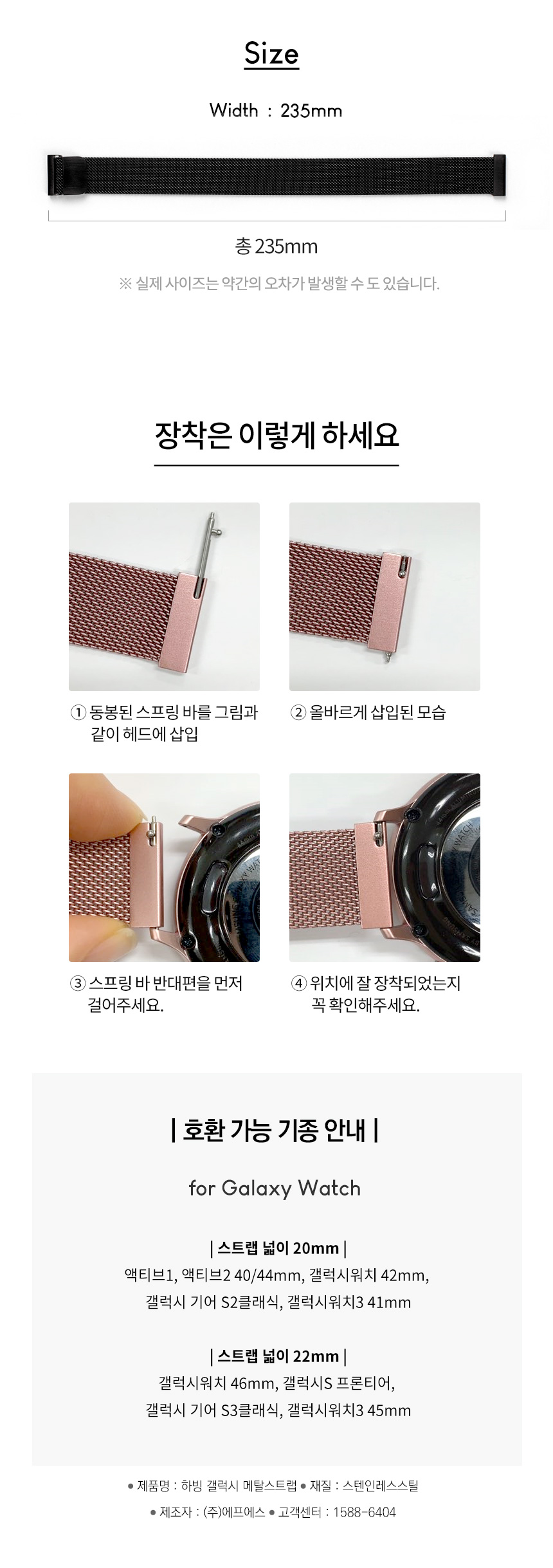 Size

Width : 235mm

총 235mm

※ 실제 사이즈는 약간의 오차가 발생할 수 도 있습니다.

장착은 이렇게 하세요

① 동봉된 스프링 바를 그림과 같이 헤드에 삽입

② 올바르게 삽입된 모습

③ 스프링 바 반대편을 먼저 걸어주세요.

④ 위치에 잘 장착되었는지 꼭 확인해주세요.

| 호환 가능 기종 안내 |

for Galaxy Watch

| 스트랩 넓이 20mm |
액티브1, 액티브2 40/44mm, 갤럭시워치 42mm, 갤럭시 기어 S2클래식, 갤럭시워치3 41mm

| 스트랩 넓이 22mm |
갤럭시워치 46mm, 갤럭시S 프론티어, 갤럭시 기어 S3클래식, 갤럭시워치3 45mm

● 제품명 : 하빙 갤럭시 메탈스트랩 ● 재질 : 스텐인레스스틸
● 제조자 : (주)에프에스 ● 고객센터 : 1588-6404