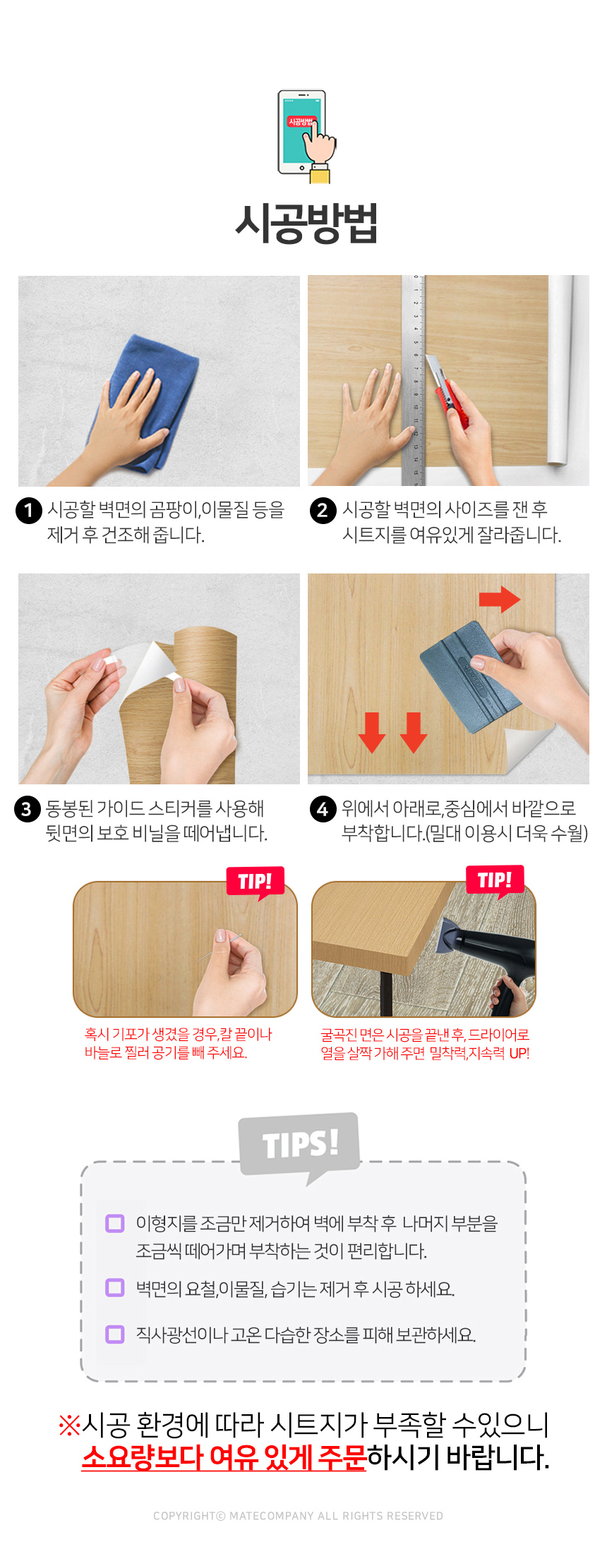 시공방법

시공방법

1 시공할 벽면의 곰팡이,이물질 등을 제거 후 건조해 줍니다.

2 시공할 벽면의 사이즈를 잰 후 시트지를 여유있게 잘라줍니다.

3 동봉된 가이드 스티커를 사용해 뒷면의 보호 비닐을 떼어냅니다.

4 위에서 아래로,중심에서 바깥으로 부착합니다.(밀대 이용시 더욱 수월)

TIP!

혹시 기포가 생겼을 경우,칼 끝이나 바늘로 찔러 공기를 빼 주세요.

TIP!

굴곡진 면은 시공을 끝낸 후, 드라이어로 열을 살짝 가해 주면 밀착력,지속력 UP!

TIPS!

이형지를 조금만 제거하여 벽에 부착 후 나머지 부분을 조금씩 떼어가며 부착하는 것이 편리합니다.

벽면의 요철,이물질, 습기는 제거 후 시공 하세요.

직사광선이나 고온 다습한 장소를 피해 보관하세요.

※시공 환경에 따라 시트지가 부족할 수있으니 소요량보다 여유 있게 주문하시기 바랍니다.

COPYRIGHT© MATECOMPANY ALL RIGHTS RESERVED