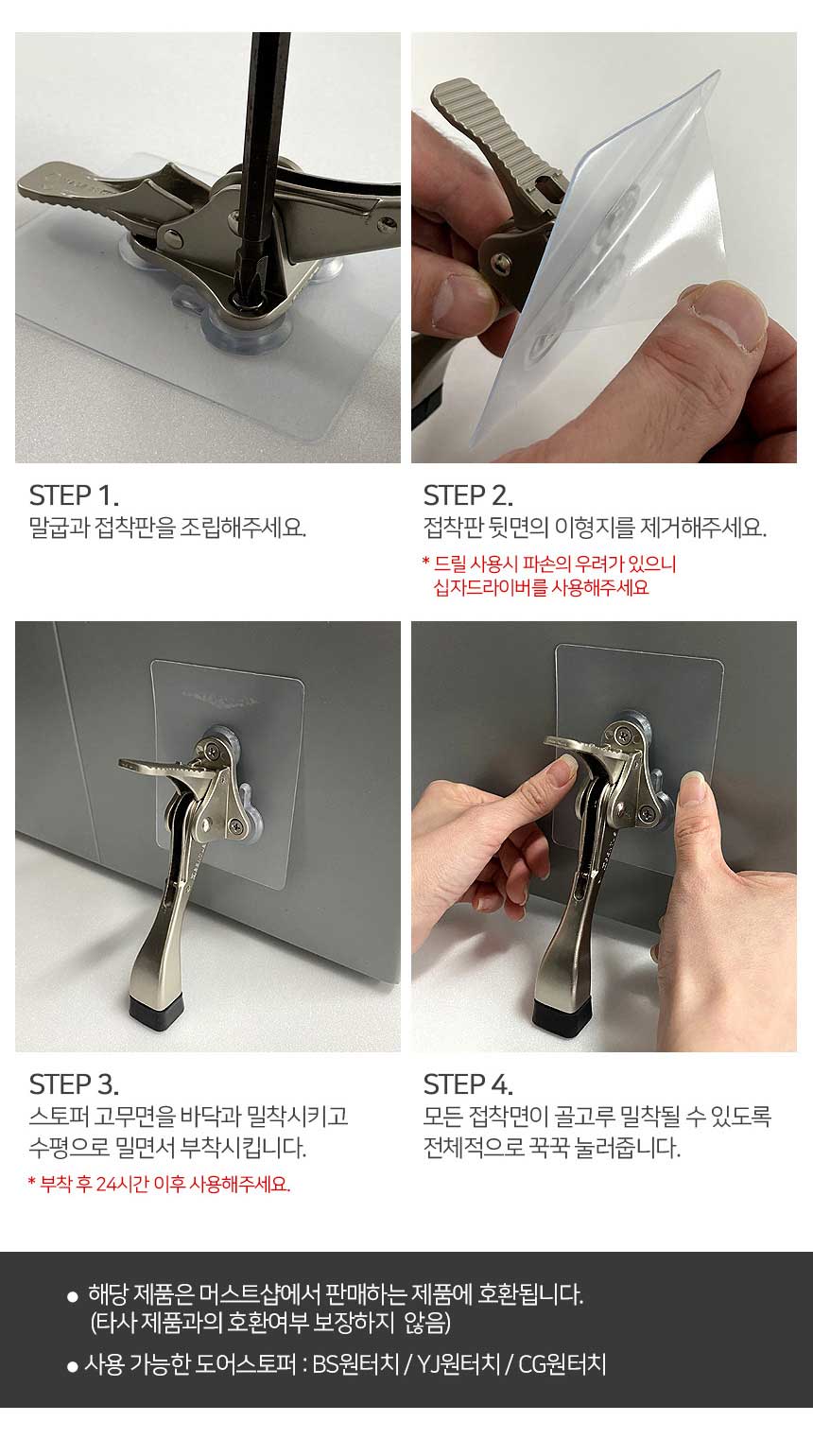 STEP 1.
말굽과 접착판을 조립해주세요.

STEP 2.
접착판 뒷면의 이형지를 제거해주세요.

* 드릴 사용시 파손의 우려가 있으니 십자드라이버를 사용해주세요

STEP 3.
스토퍼 고무면을 바닥과 밀착시키고 수평으로 밀면서 부착시킵니다.

* 부착 후 24시간 이후 사용해주세요.

STEP 4.
모든 접착면이 골고루 밀착될 수 있도록 전체적으로 꾹꾹 눌러줍니다.

● 해당 제품은 머스트샵에서 판매하는 제품에 호환됩니다. (타사 제품과의 호환여부 보장하지 않음)

● 사용 가능한 도어스토퍼 : BS원터치 / YJ원터치 / CG원터치