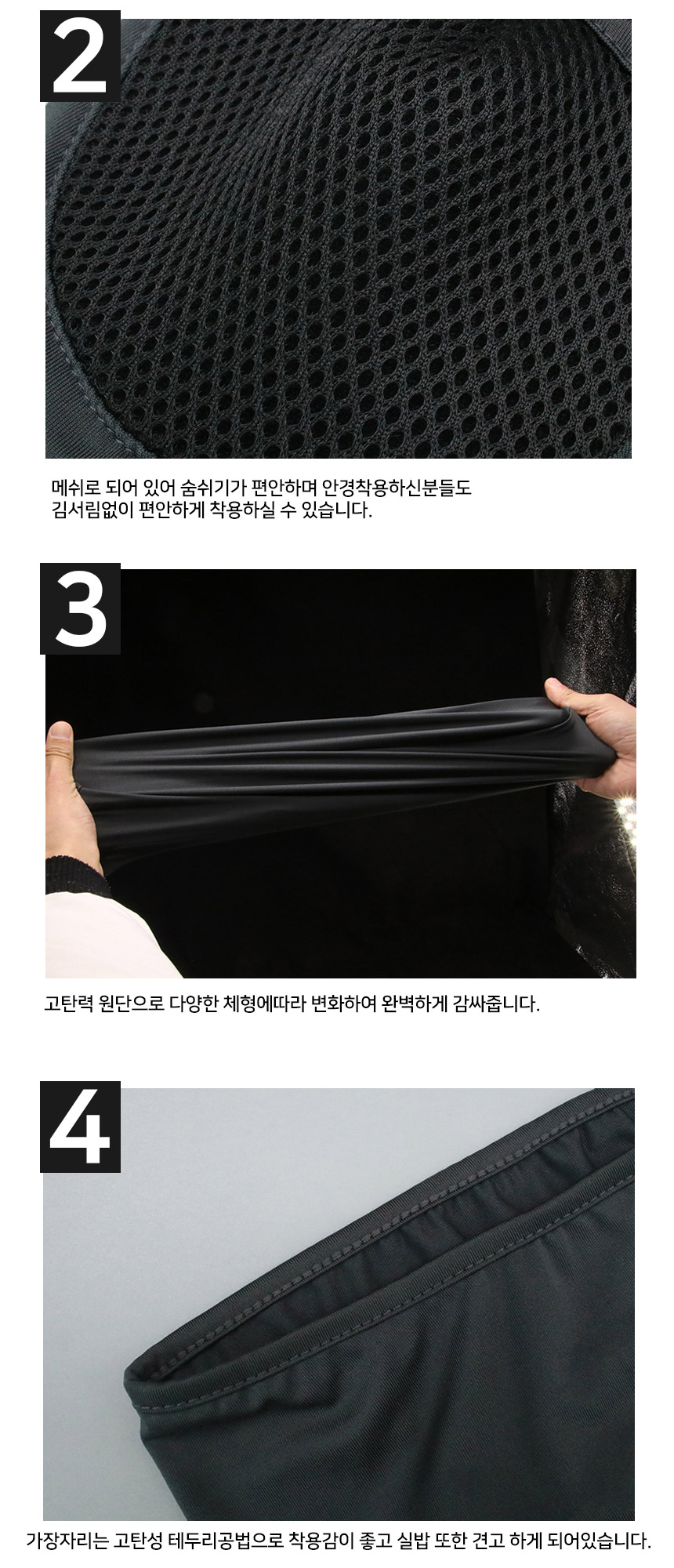 2

메쉬로 되어 있어 숨쉬기가 편안하며 안경착용하신분들도 김서림없이 편안하게 착용하실 수 있습니다.

3

고탄력 원단으로 다양한 체형에따라 변화하여 완벽하게 감싸줍니다.

4

가장자리는 고탄성 테두리공법으로 착용감이 좋고 실밥 또한 견고 하게 되어있습니다.