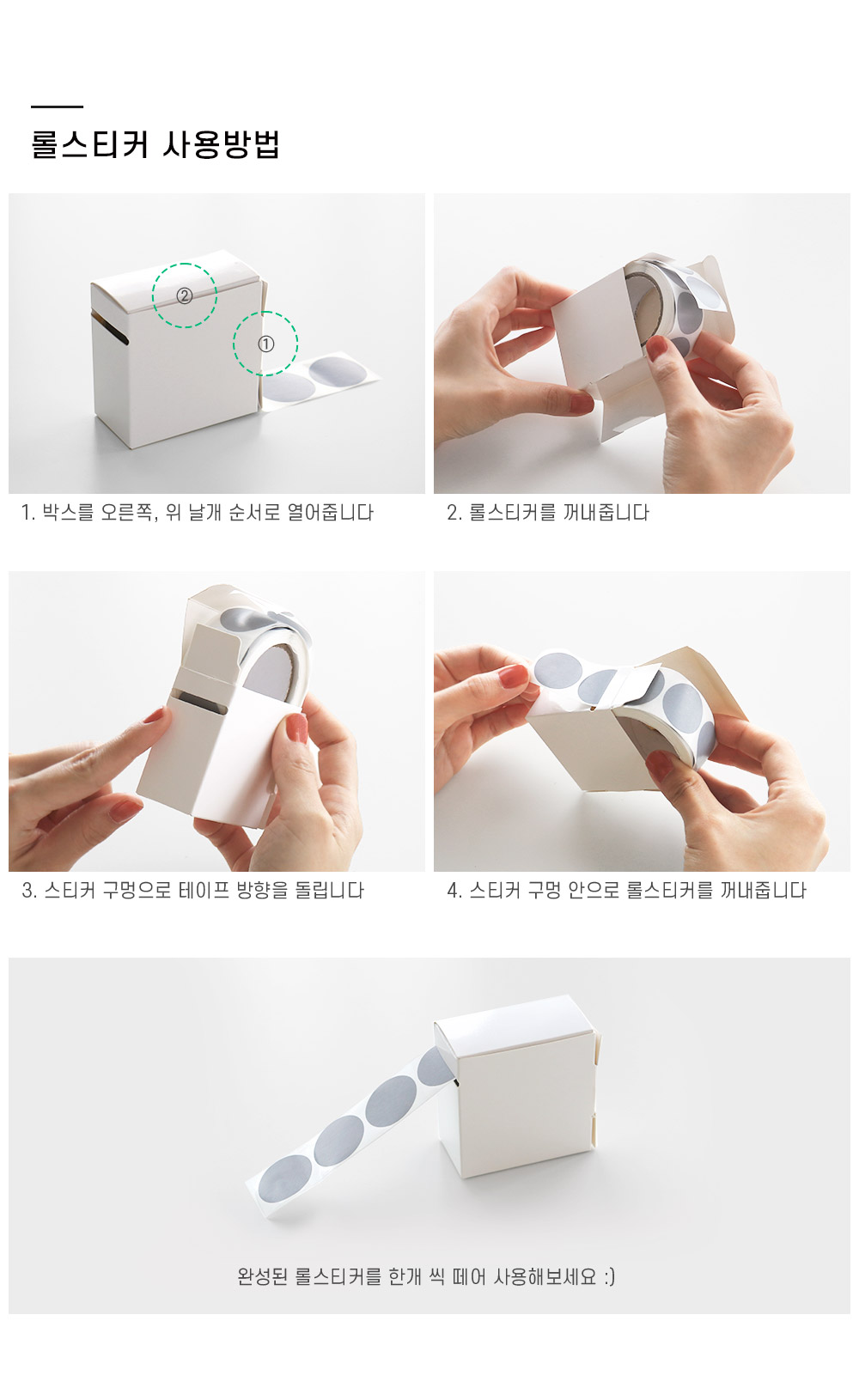 롤스티커 사용방법

②

①

1. 박스를 오른쪽, 위 날개 순서로 열어줍니다

2. 롤스티커를 꺼내줍니다

3. 스티커 구멍으로 테이프 방향을 돌립니다

4. 스티커 구멍 안으로 롤스티커를 꺼내줍니다

완성된 롤스티커를 한개 씩 떼어 사용해보세요 :)