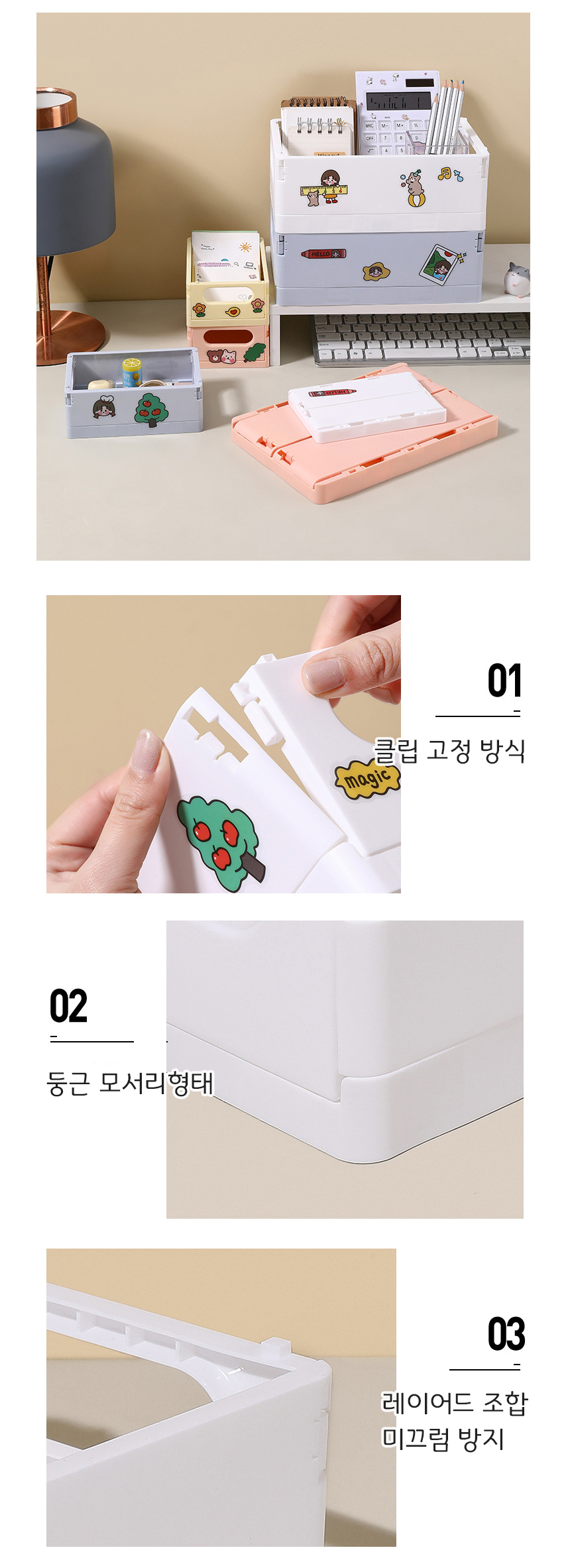 HELLO

01

클립 고정 방식

magic

02

둥근 모서리형태

03

레이어드 조합
미끄럼 방지