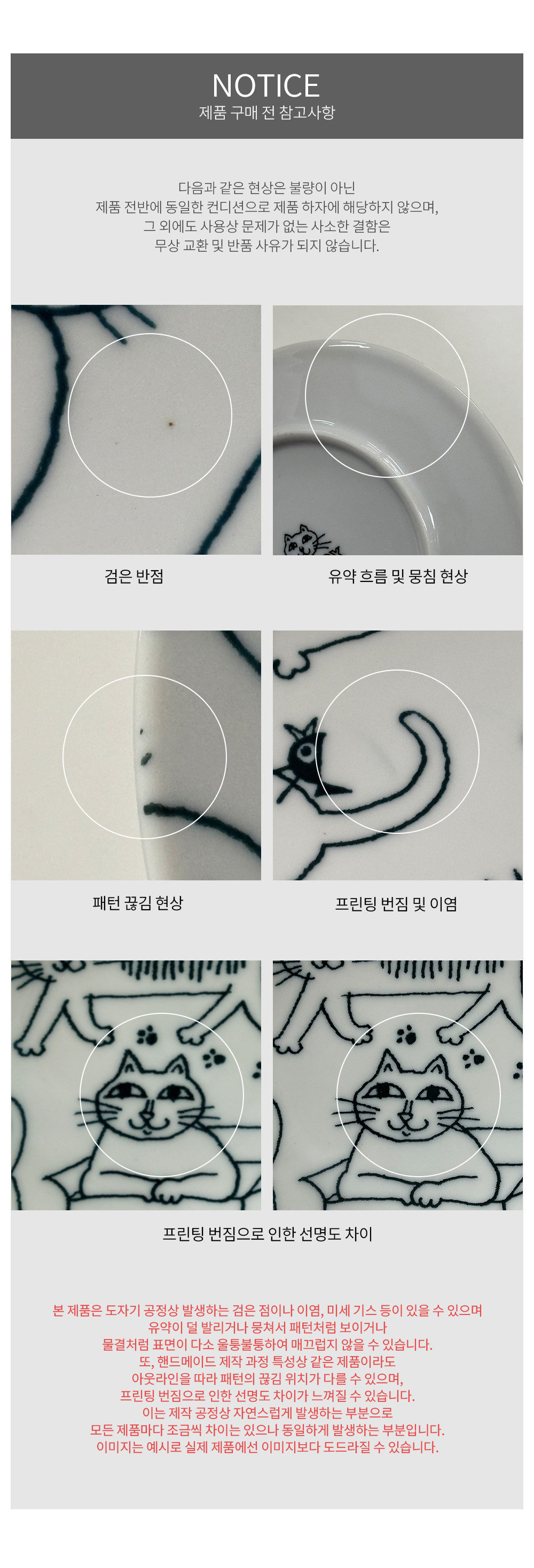 NOTICE
제품 구매 전 참고사항

다음과 같은 현상은 불량이 아닌
제품 전반에 동일한 컨디션으로 제품 하자에 해당하지 않으며,
그 외에도 사용상 문제가 없는 사소한 결함은
무상 교환 및 반품 사유가 되지 않습니다.

검은 반점

유약 흐름 및 뭉침 현상

패턴 끊김 현상

프린팅 번짐 및 이염

프린팅 번짐으로 인한 선명도 차이

본 제품은 도자기 공정상 발생하는 검은 점이나 이염, 미세 기스 등이 있을 수 있으며
유약이 덜 발리거나 뭉쳐서 패턴처럼 보이거나
물결처럼 표면이 다소 울퉁불퉁하여 매끄럽지 않을 수 있습니다.
또, 핸드메이드 제작 과정 특성상 같은 제품이라도
아웃라인을 따라 패턴의 끊김 위치가 다를 수 있으며,
프린팅 번짐으로 인한 선명도 차이가 느껴질 수 있습니다.
이는 제작 공정상 자연스럽게 발생하는 부분으로
모든 제품마다 조금씩 차이는 있으나 동일하게 발생하는 부분입니다.
이미지는 예시로 실제 제품에선 이미지보다 도드라질 수 있습니다.