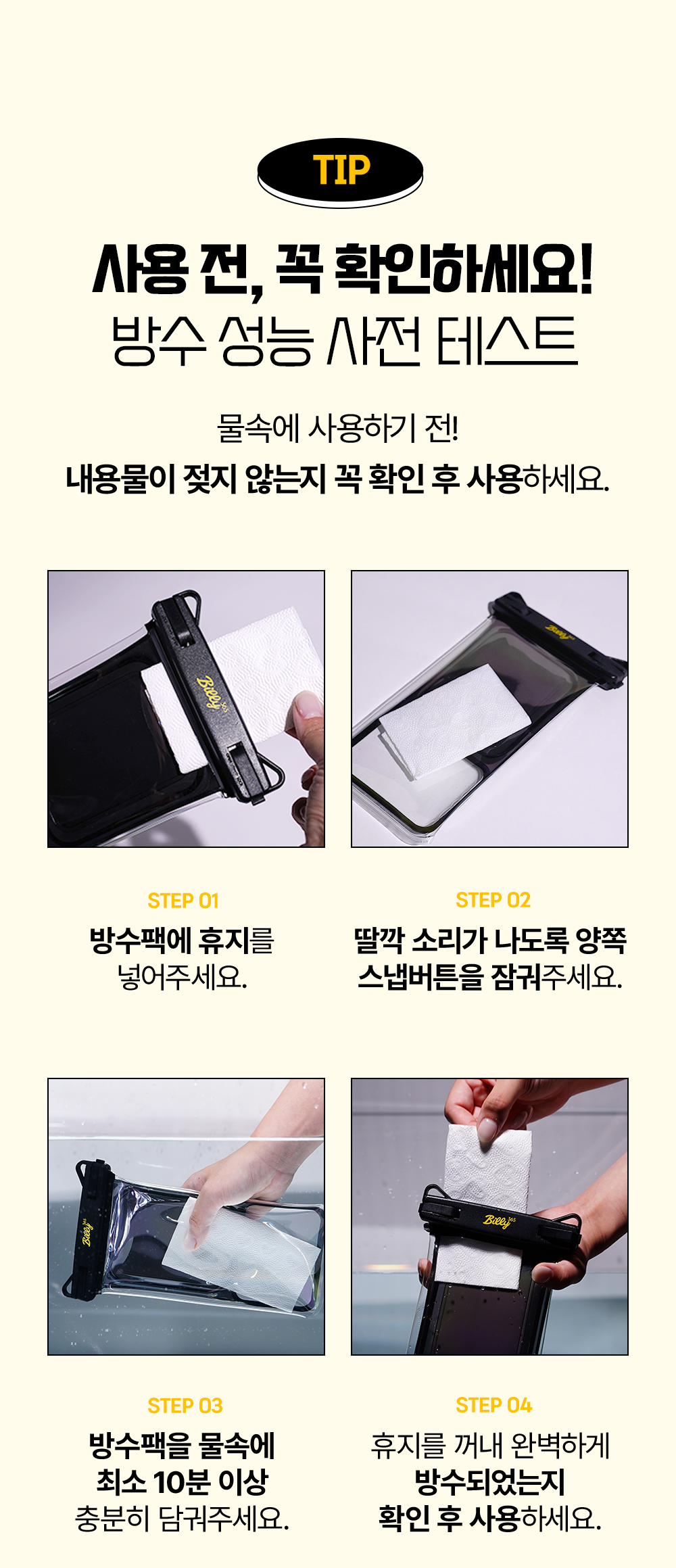 TIP

사용 전, 꼭 확인하세요!
방수 성능 사전 테스트

물속에 사용하기 전!
내용물이 젖지 않는지 꼭 확인 후 사용하세요.

Billy 365

Billy 365

STEP 01
방수팩에 휴지를 넣어주세요.

STEP 02
딸깍 소리가 나도록 양쪽 스냅버튼을 잠궈주세요.

Billy 365

Billy 365

STEP 03
방수팩을 물속에 최소 10분 이상 충분히 담궈주세요.

STEP 04
휴지를 꺼내 완벽하게 방수되었는지 확인 후 사용하세요.