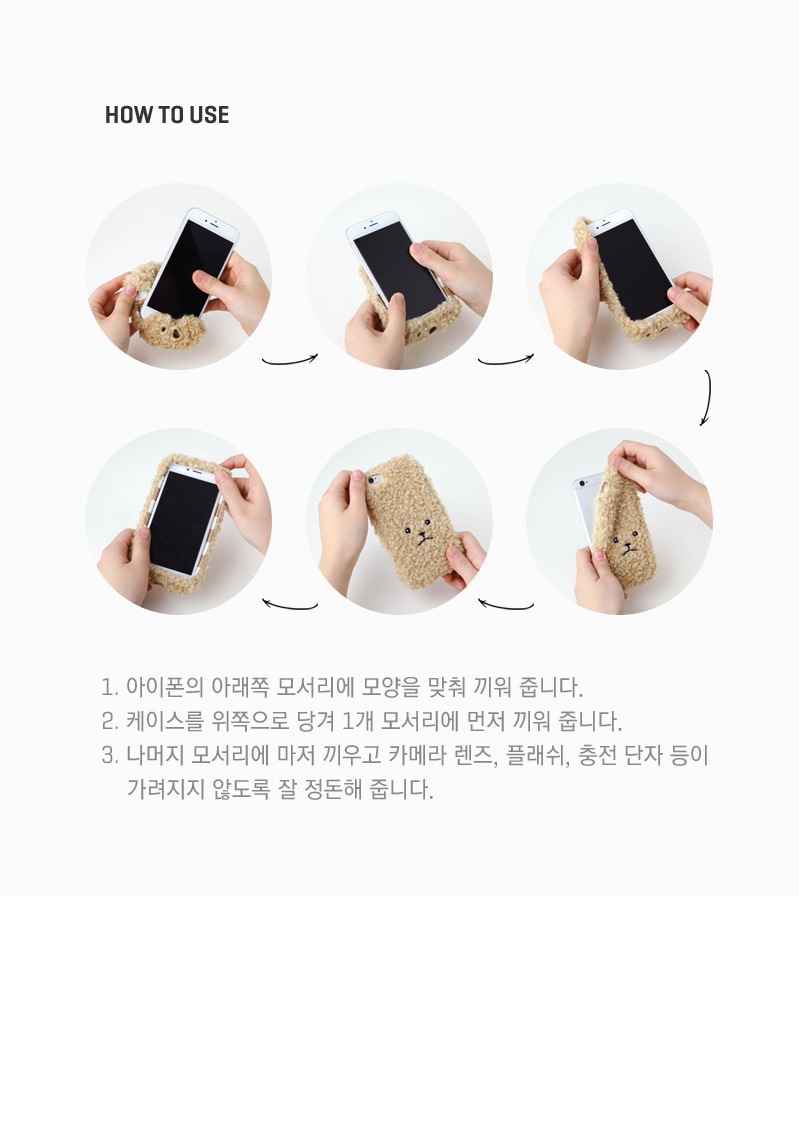 HOW TO USE

1. 아이폰의 아래쪽 모서리에 모양을 맞춰 끼워 줍니다.
2. 케이스를 위쪽으로 당겨 1개 모서리에 먼저 끼워 줍니다.
3. 나머지 모서리에 마저 끼우고 카메라 렌즈, 플래쉬, 충전 단자 등이 가려지지 않도록 잘 정돈해 줍니다.