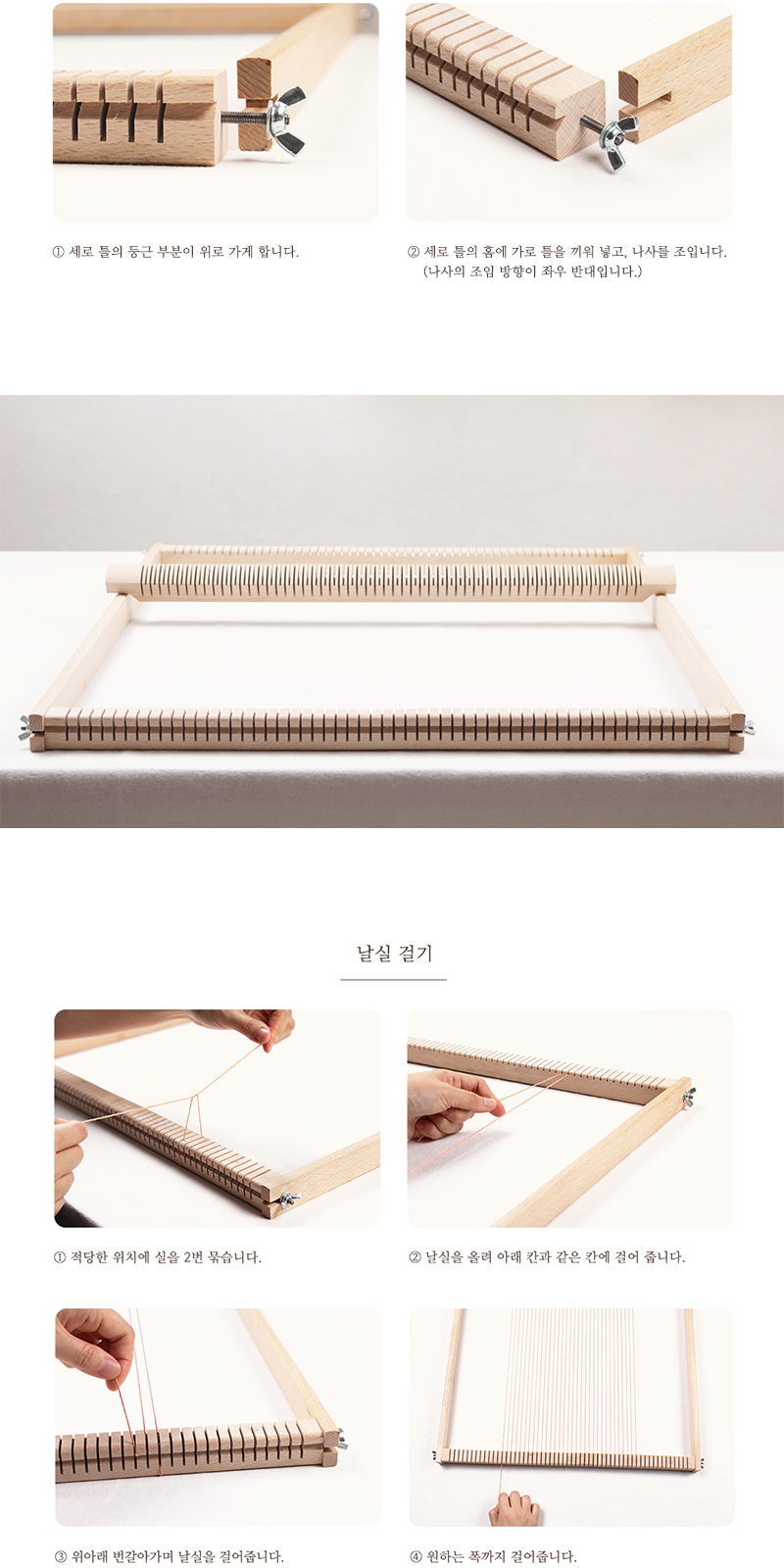 ① 세로 틀의 둥근 부분이 위로 가게 합니다.

② 세로 틀의 홈에 가로 틀을 끼워 넣고, 나사를 조입니다. (나사의 조임 방향이 좌우 반대입니다.)

날실 걸기

① 적당한 위치에 실을 2번 묶습니다.

② 날실을 올려 아래 칸과 같은 칸에 걸어 줍니다.

③ 위아래 번갈아가며 날실을 걸어줍니다.

④ 원하는 폭까지 걸어줍니다.