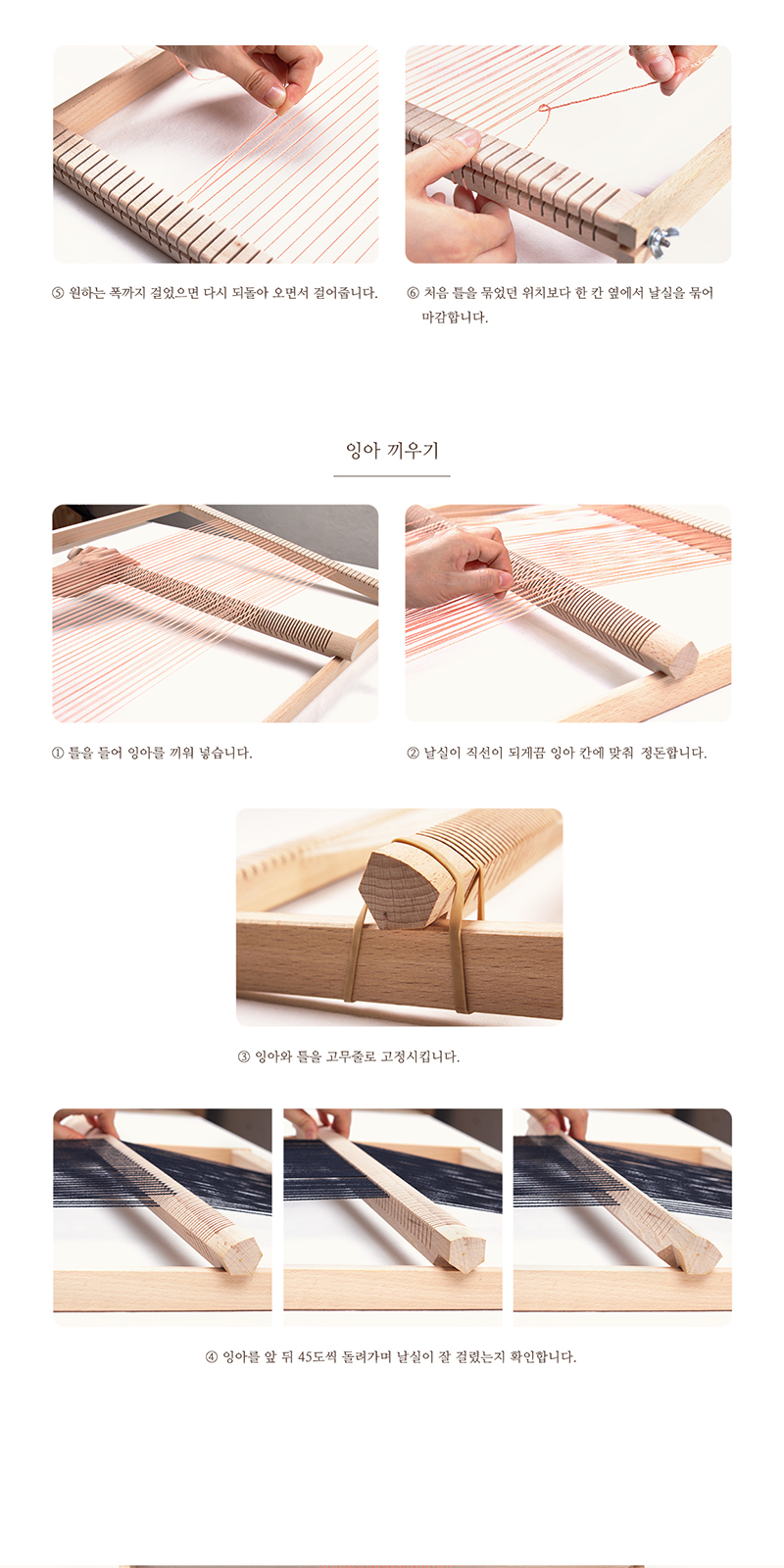 ⑤ 원하는 폭까지 걸었으면 다시 되돌아 오면서 걸어줍니다.

⑥ 처음 틀을 묶었던 위치보다 한 칸 옆에서 날실을 묶어 마감합니다.

잉아 끼우기

① 틀을 들어 잉아를 끼워 넣습니다.

② 날실이 직선이 되게끔 잉아 칸에 맞춰 정돈합니다.

③ 잉아와 틀을 고무줄로 고정시킵니다.

④ 잉아를 앞 뒤 45도씩 돌려가며 날실이 잘 걸렸는지 확인합니다.