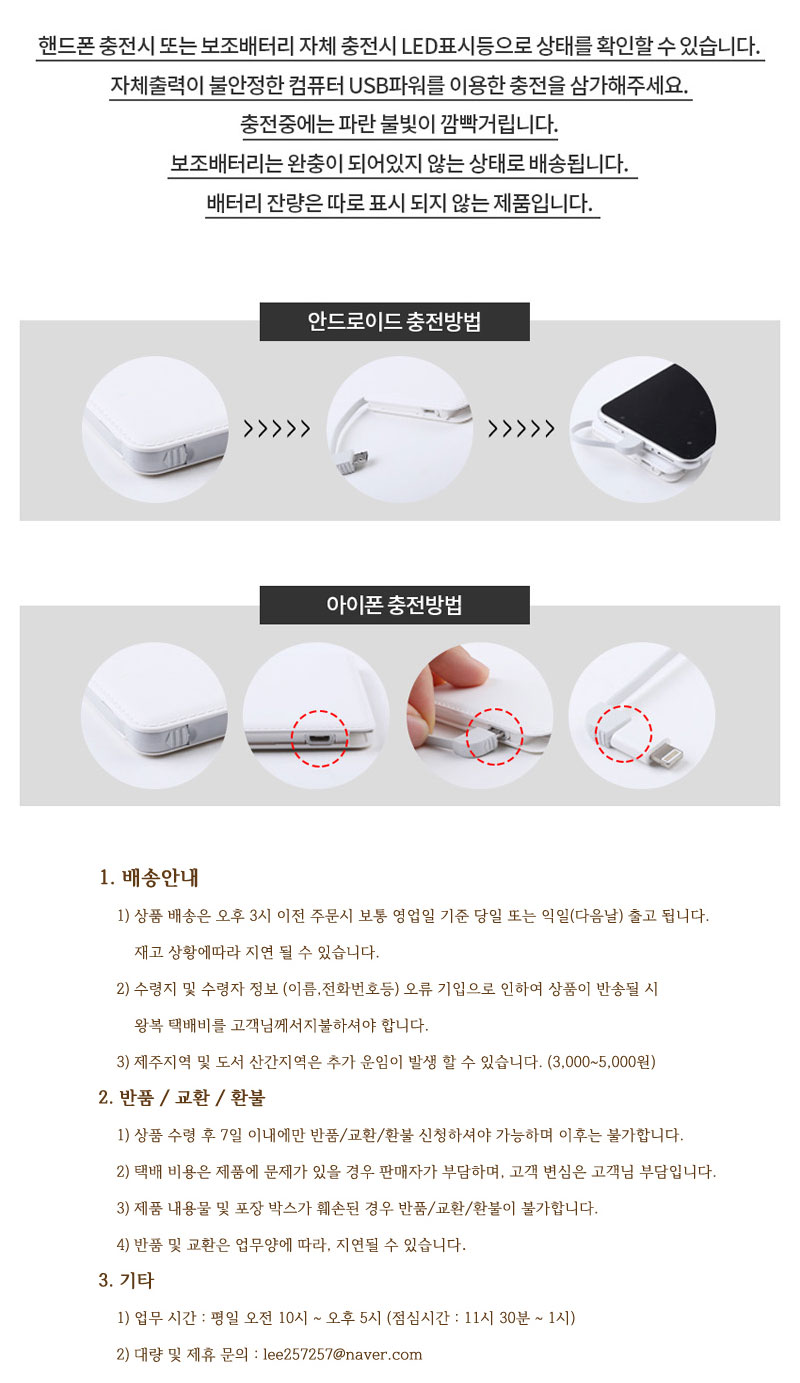 핸드폰 충전시 또는 보조배터리 자체 충전시 LED표시등으로 상태를 확인할 수 있습니다.
자체출력이 불안정한 컴퓨터 USB파워를 이용한 충전을 삼가해주세요.
충전중에는 파란 불빛이 깜빡거립니다.
보조배터리는 완충이 되어있지 않는 상태로 배송됩니다.
배터리 잔량은 따로 표시 되지 않는 제품입니다.

안드로이드 충전방법

>>>>> >>>>>

아이폰 충전방법

1. 배송안내

1) 상품 배송은 오후 3시 이전 주문시 보통 영업일 기준 당일 또는 익일(다음날) 출고 됩니다. 재고 상황에따라 지연 될 수 있습니다.

2) 수령지 및 수령자 정보 (이름,전화번호등) 오류 기입으로 인하여 상품이 반송될 시 왕복 택배비를 고객님께서지불하셔야 합니다.

3) 제주지역 및 도서 산간지역은 추가 운임이 발생 할 수 있습니다. (3,000~5,000원)

2. 반품 / 교환 / 환불

1) 상품 수령 후 7일 이내에만 반품/교환/환불 신청하셔야 가능하며 이후는 불가합니다.

2) 택배 비용은 제품에 문제가 있을 경우 판매자가 부담하며, 고객 변심은 고객님 부담입니다.

3) 제품 내용물 및 포장 박스가 훼손된 경우 반품/교환/환불이 불가합니다.

4) 반품 및 교환은 업무양에 따라, 지연될 수 있습니다.

3. 기타

1) 업무 시간 : 평일 오전 10시 ~ 오후 5시 (점심시간 : 11시 30분 ~ 1시)

2) 대량 및 제휴 문의 : lee257257@naver.com