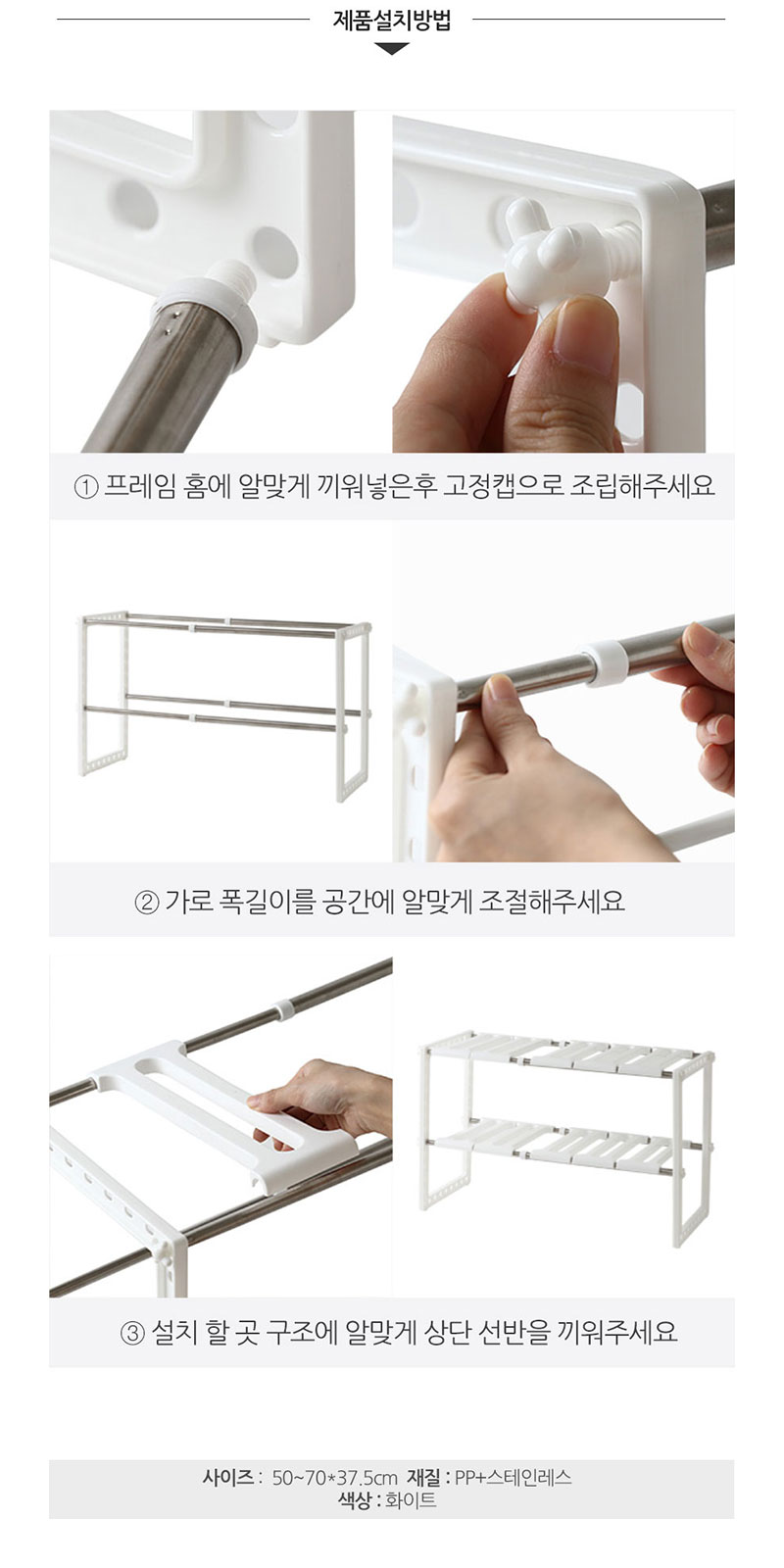 제품설치방법

① 프레임 홈에 알맞게 끼워넣은후 고정캡으로 조립해주세요

② 가로 폭길이를 공간에 알맞게 조절해주세요

③ 설치 할 곳 구조에 알맞게 상단 선반을 끼워주세요

사이즈 : 50~70*37.5cm 재질 : PP+스테인레스
색상 : 화이트