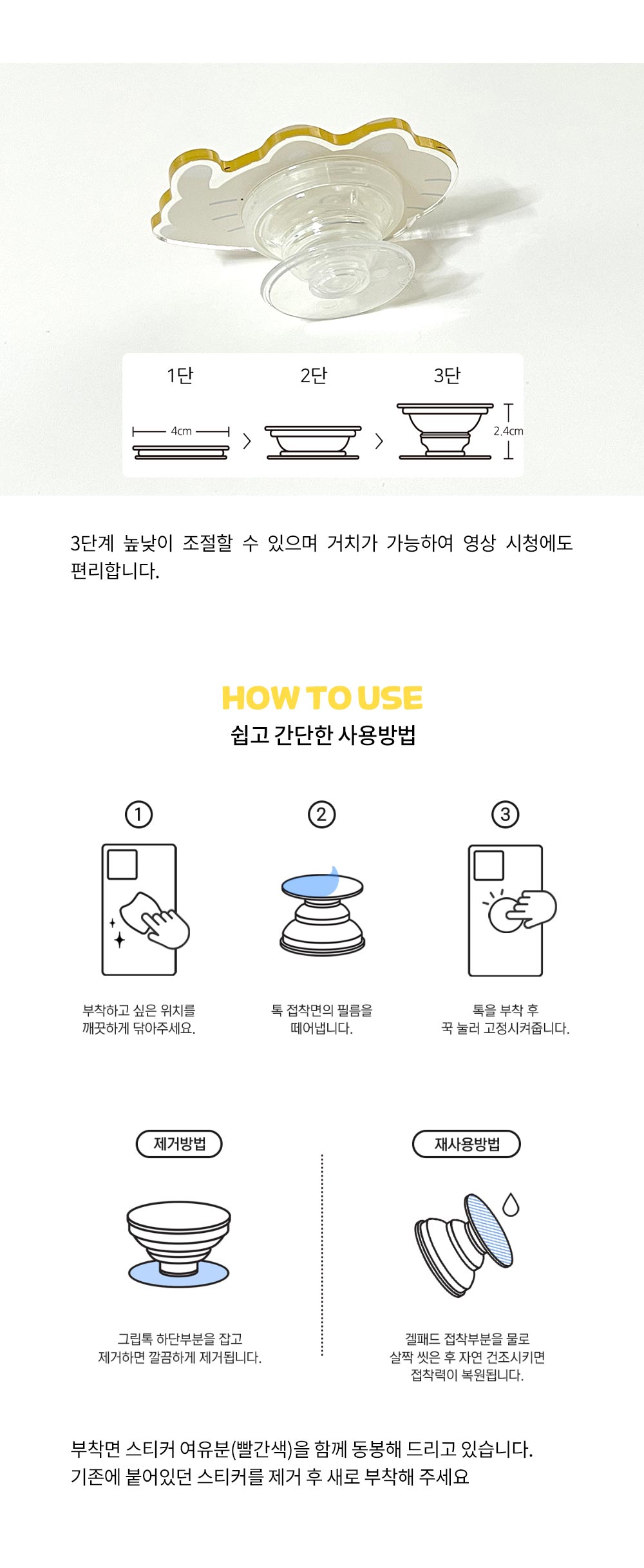 1단

2단

3단

4cm

2.4cm

3단계 높낮이 조절할 수 있으며 거치가 가능하여 영상 시청에도 편리합니다.

HOW TO USE

쉽고 간단한 사용방법

①

부착하고 싶은 위치를 깨끗하게 닦아주세요.

②

톡 접착면의 필름을 떼어냅니다.

③

톡을 부착 후 꾹 눌러 고정시켜줍니다.

제거방법

그립톡 하단부분을 잡고 제거하면 깔끔하게 제거됩니다.

재사용방법

겔패드 접착부분을 물로 살짝 씻은 후 자연 건조시키면 접착력이 복원됩니다.

부착면 스티커 여유분(빨간색)을 함께 동봉해 드리고 있습니다.
기존에 붙어있던 스티커를 제거 후 새로 부착해 주세요