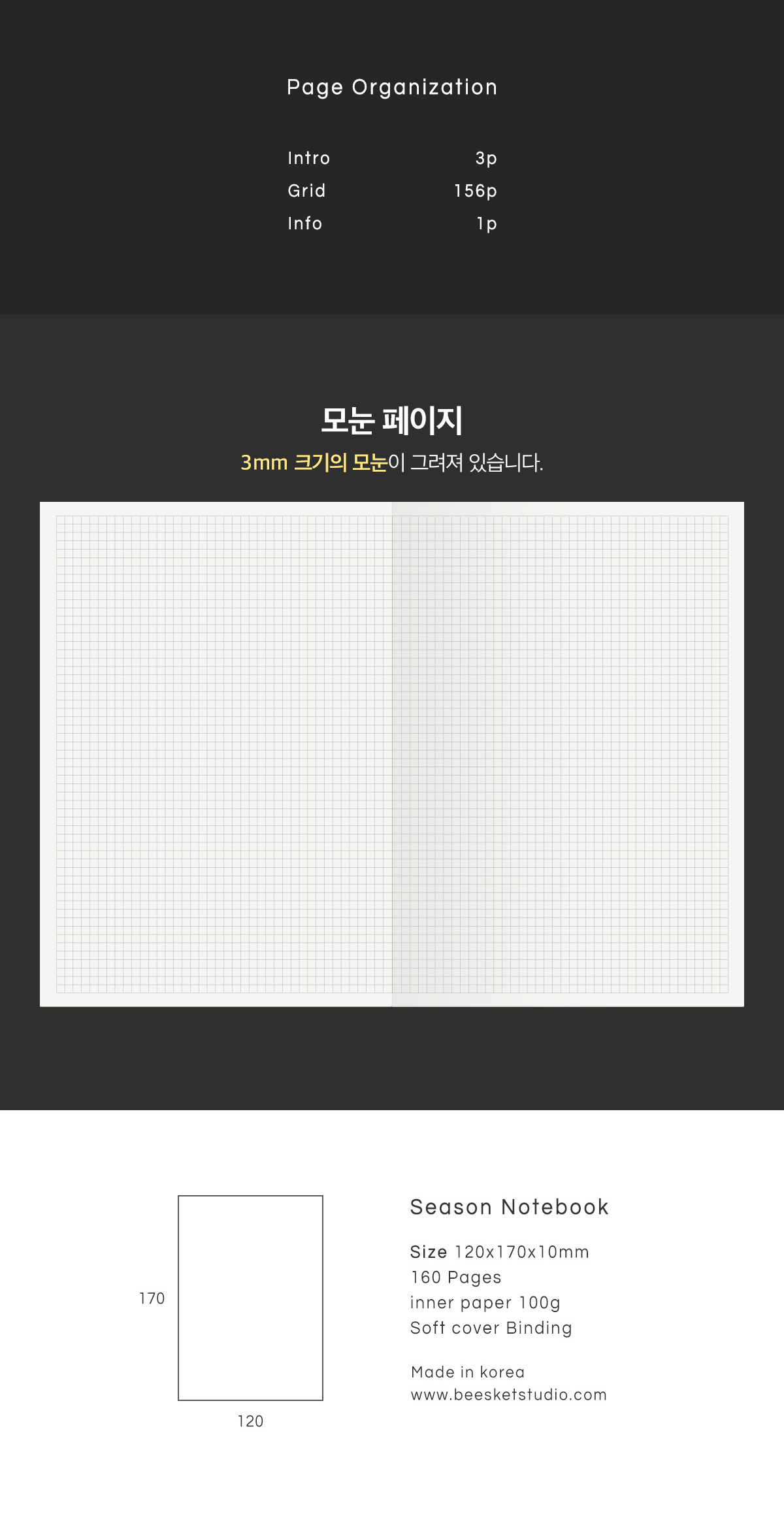 Page Organization

| Intro | 3p |
|---|---|
| Grid | 156p |
| Info | 1p |

모눈 페이지

3mm 크기의 모눈이 그려져 있습니다.

170

120

Season Notebook

Size 120x170x10mm
160 Pages
inner paper 100g
Soft cover Binding

Made in korea
www.beesketstudio.com