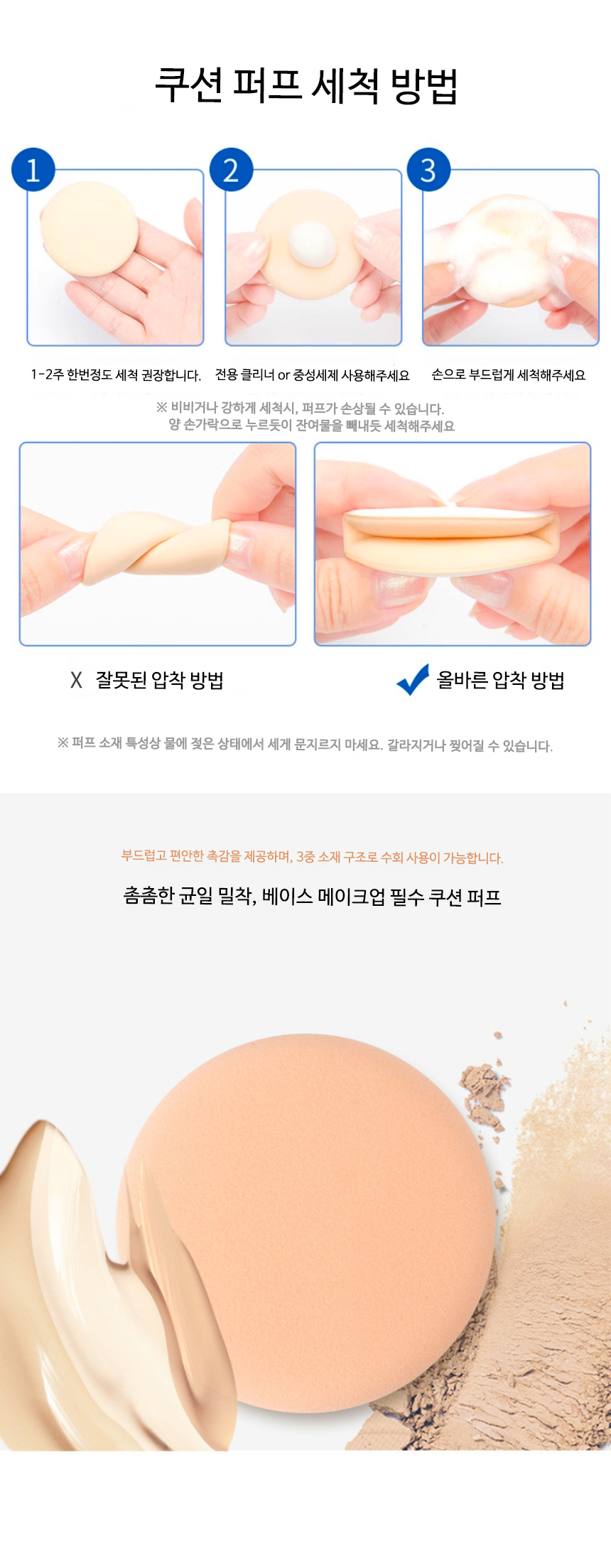 쿠션 퍼프 세척 방법

1

2

3

1-2주 한번정도 세척 권장합니다.

전용 클리너 or 중성세제 사용해주세요

손으로 부드럽게 세척해주세요

※ 비비거나 강하게 세척시, 퍼프가 손상될 수 있습니다.
양 손가락으로 누르듯이 잔여물을 빼내듯 세척해주세요

X 잘못된 압착 방법

올바른 압착 방법

※ 퍼프 소재 특성상 물에 젖은 상태에서 세게 문지르지 마세요. 갈라지거나 찢어질 수 있습니다.

부드럽고 편안한 촉감을 제공하며, 3중 소재 구조로 수회 사용이 가능합니다.

촘촘한 균일 밀착, 베이스 메이크업 필수 쿠션 퍼프