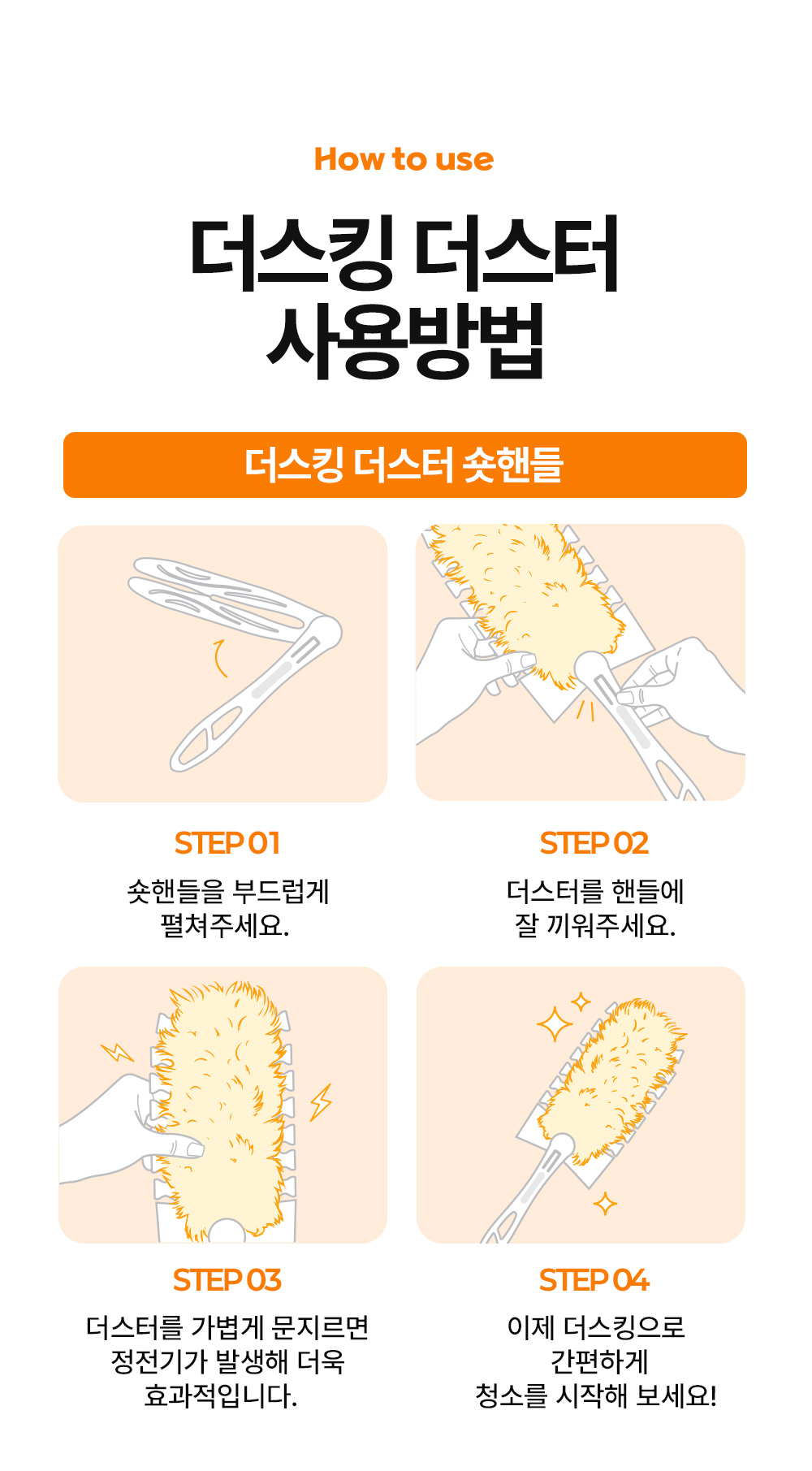 How to use

더스킹 더스터 사용방법

더스킹 더스터 숏핸들

STEP 01
숏핸들을 부드럽게 펼쳐주세요.

STEP 02
더스터를 핸들에 잘 끼워주세요.

STEP 03
더스터를 가볍게 문지르면 정전기가 발생해 더욱 효과적입니다.

STEP 04
이제 더스킹으로 간편하게 청소를 시작해 보세요!