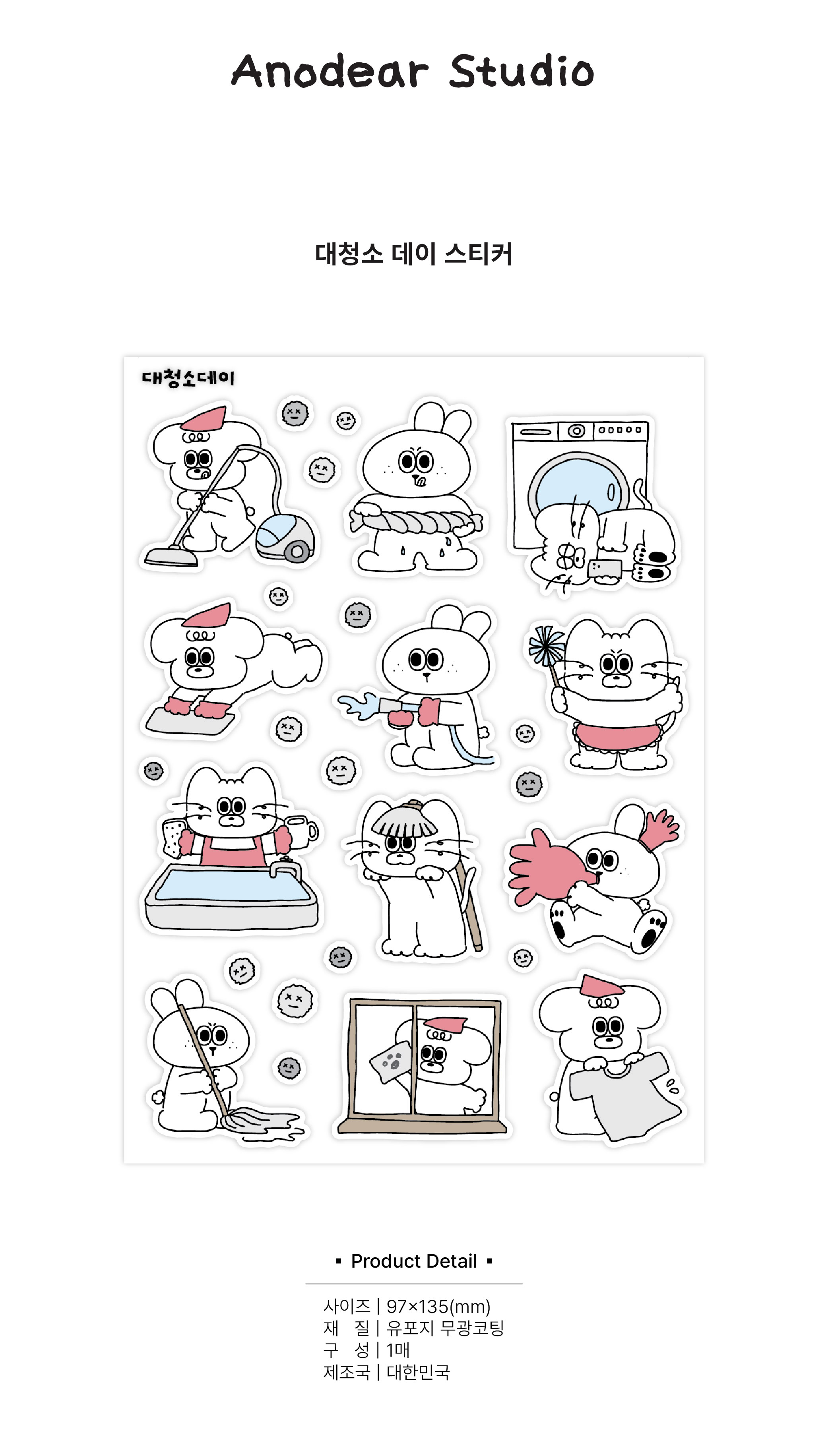 Anodear Studio

대청소 데이 스티커

대청소데이

▪ Product Detail ▪

사이즈 | 97×135(mm)
재 질 | 유포지 무광코팅
구 성 | 1매
제조국 | 대한민국