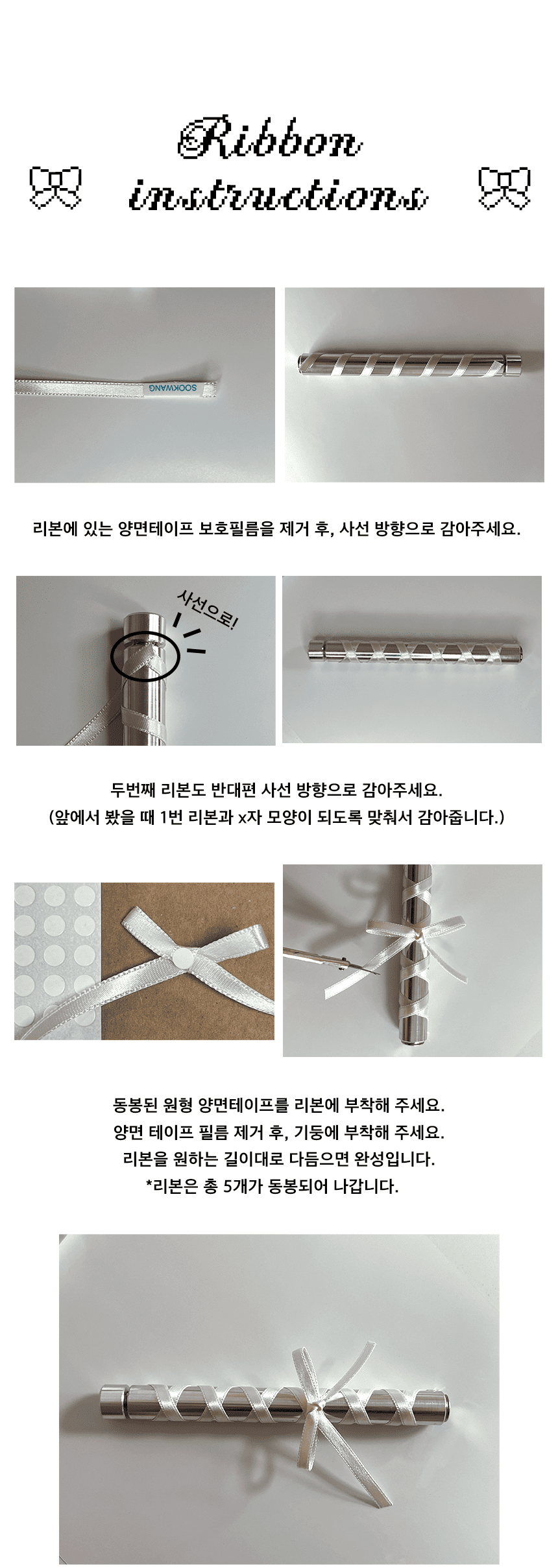 Ribbon instructions

SOOKWANG

리본에 있는 양면테이프 보호필름을 제거 후, 사선 방향으로 감아주세요.

사선으로!

두번째 리본도 반대편 사선 방향으로 감아주세요.
(앞에서 봤을 때 1번 리본과 x자 모양이 되도록 맞춰서 감아줍니다.)

동봉된 원형 양면테이프를 리본에 부착해 주세요.
양면 테이프 필름 제거 후, 기둥에 부착해 주세요.
리본을 원하는 길이대로 다듬으면 완성입니다.
*리본은 총 5개가 동봉되어 나갑니다.