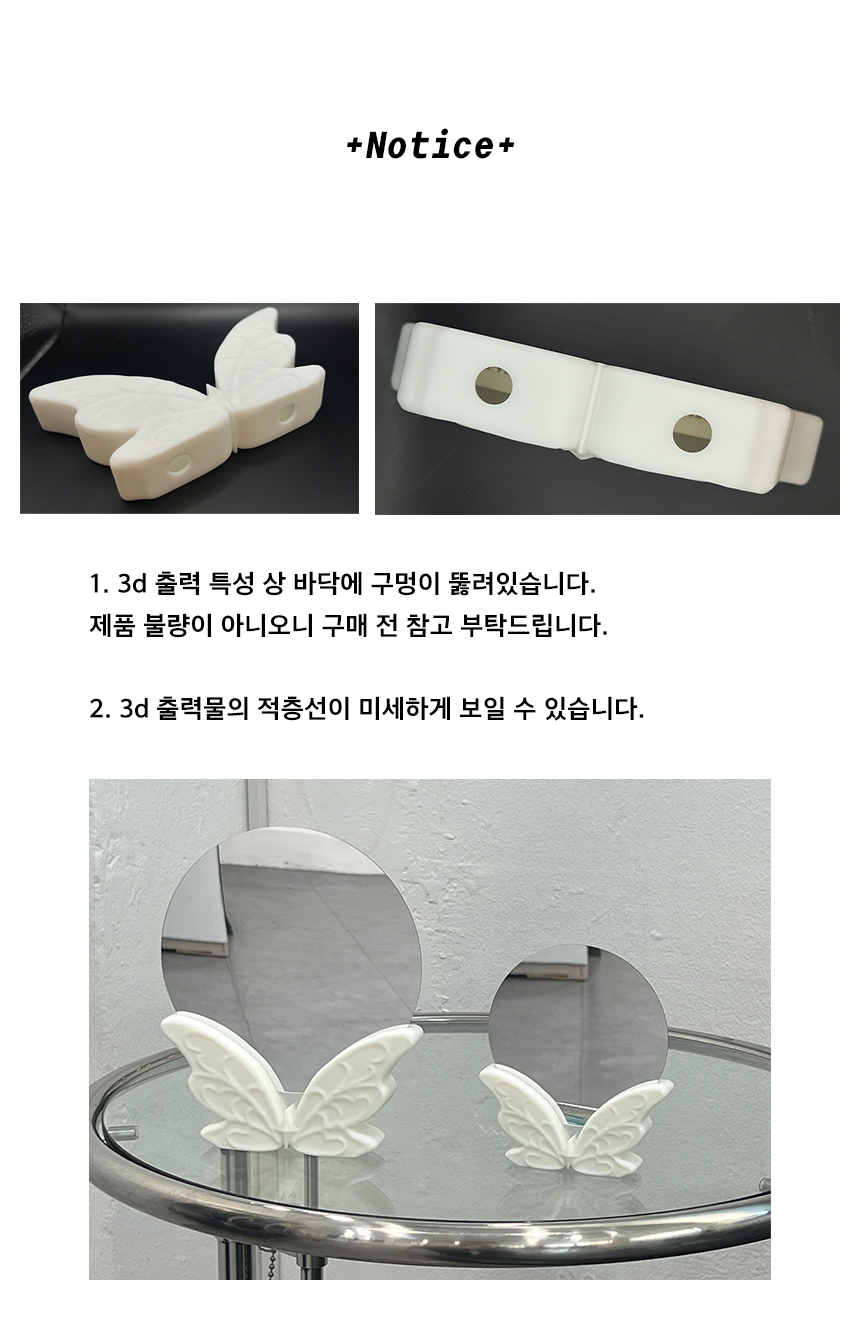 +Notice+

1. 3d 출력 특성 상 바닥에 구멍이 뚫려있습니다.
제품 불량이 아니오니 구매 전 참고 부탁드립니다.

2. 3d 출력물의 적층선이 미세하게 보일 수 있습니다.