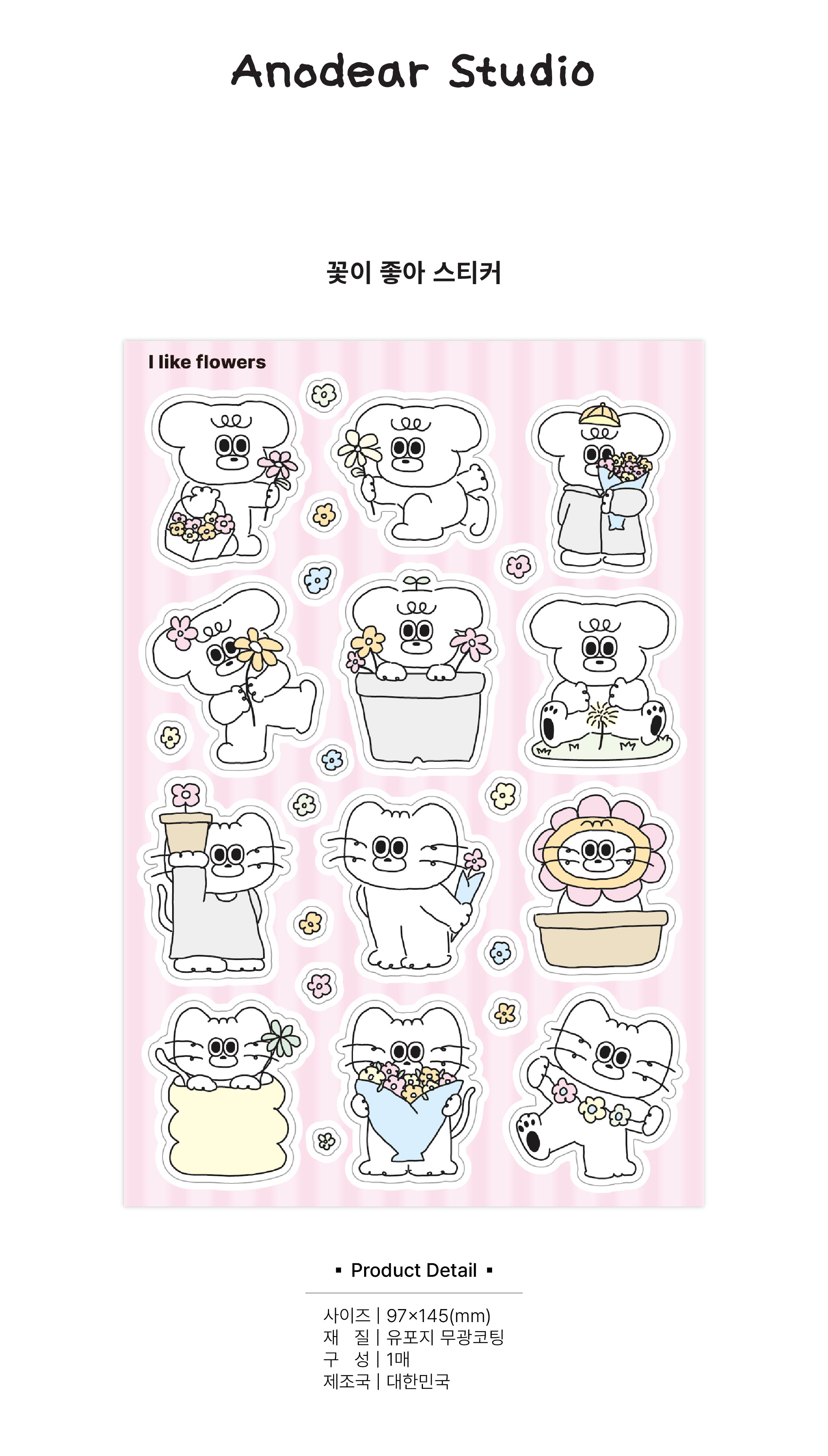 Anodear Studio

꽃이 좋아 스티커

I like flowers

▪ Product Detail ▪

사이즈 | 97×145(mm)
재 질 | 유포지 무광코팅
구 성 | 1매
제조국 | 대한민국