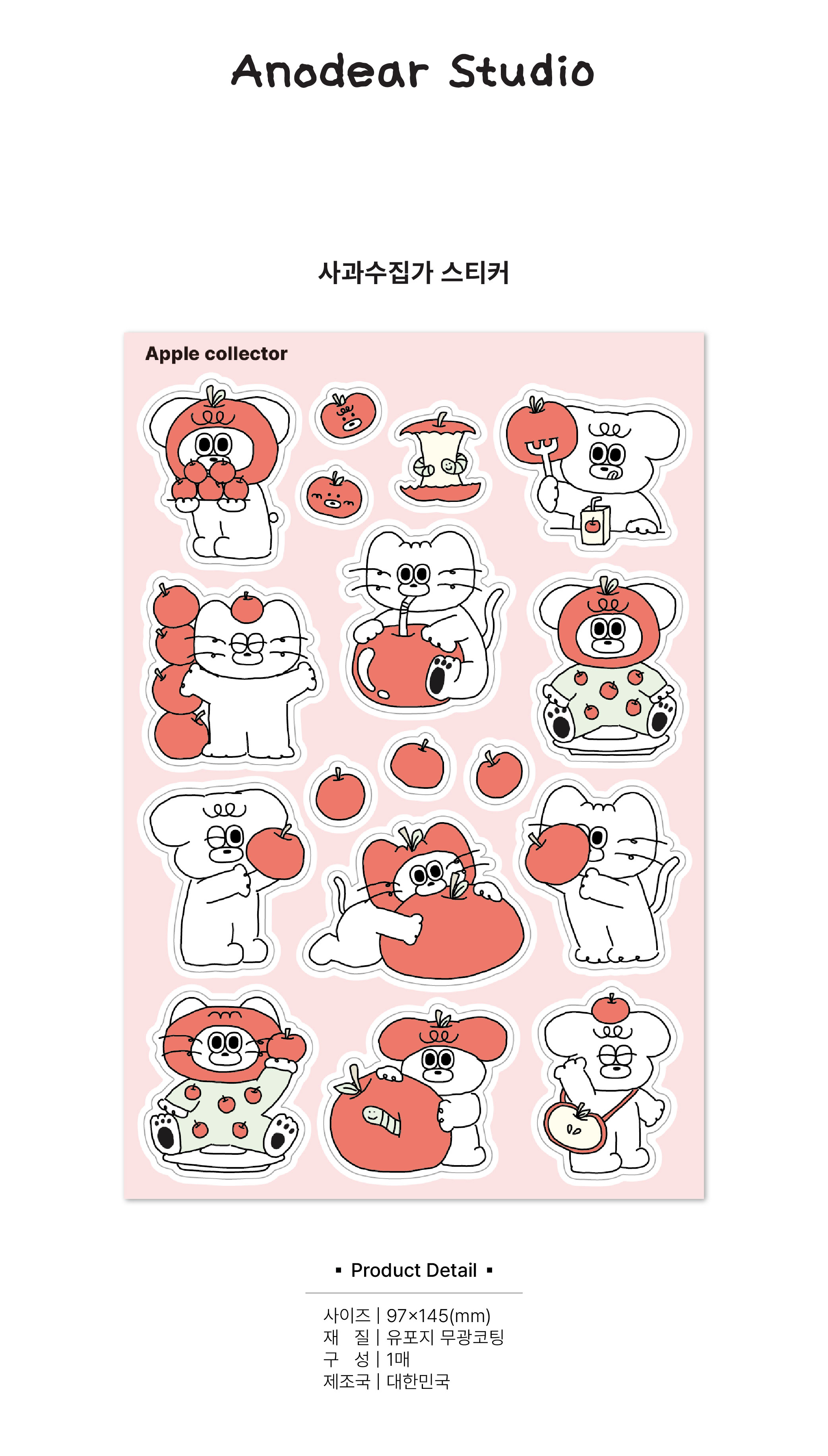 Anodear Studio

사과수집가 스티커

Apple collector

▪ Product Detail ▪

사이즈 | 97×145(mm)
재 질 | 유포지 무광코팅
구 성 | 1매
제조국 | 대한민국